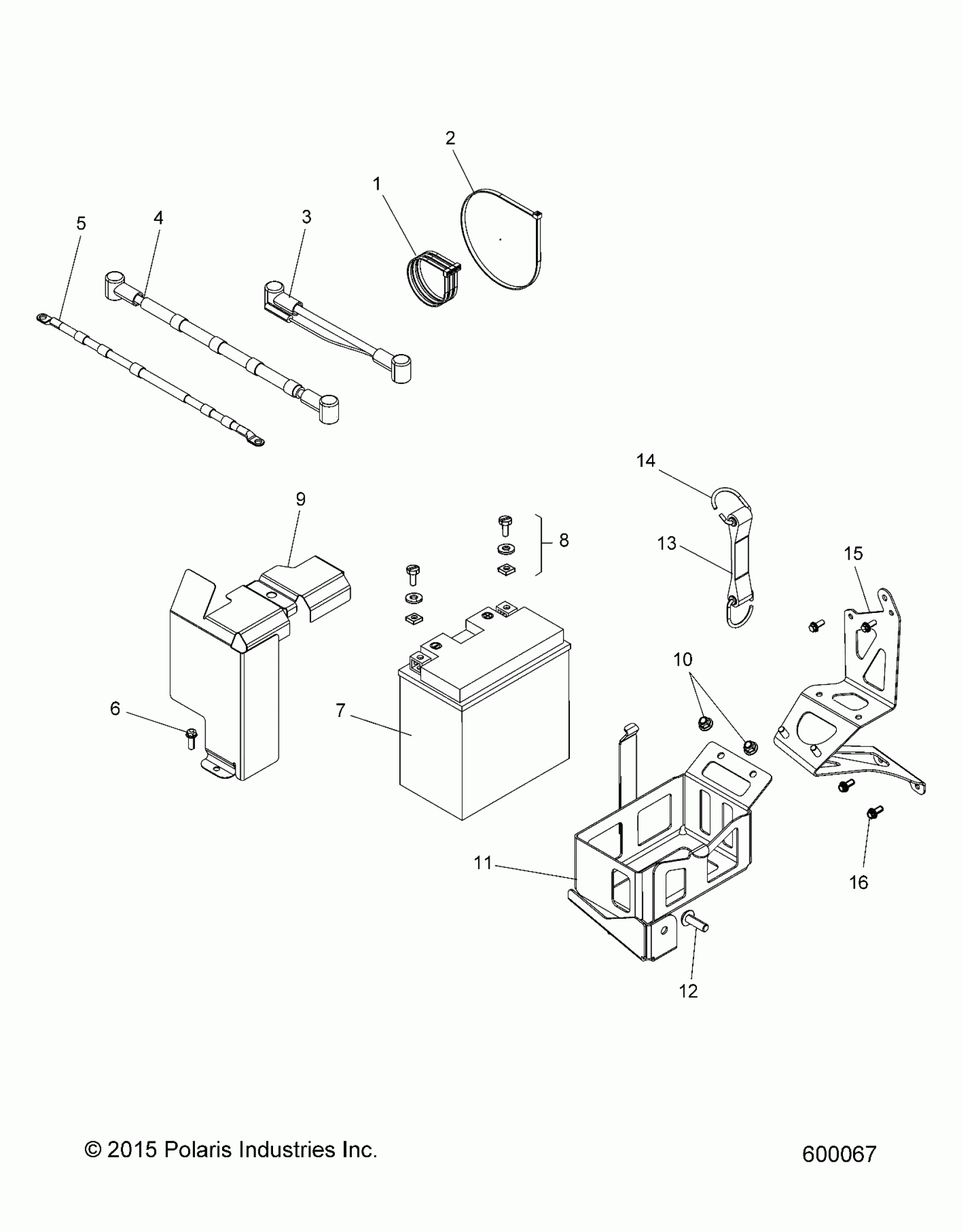 2

1

5

4

3

14

9

8

13

15

10

6

7

11

16

12

© 2015 Polaris Industries Inc.

600067