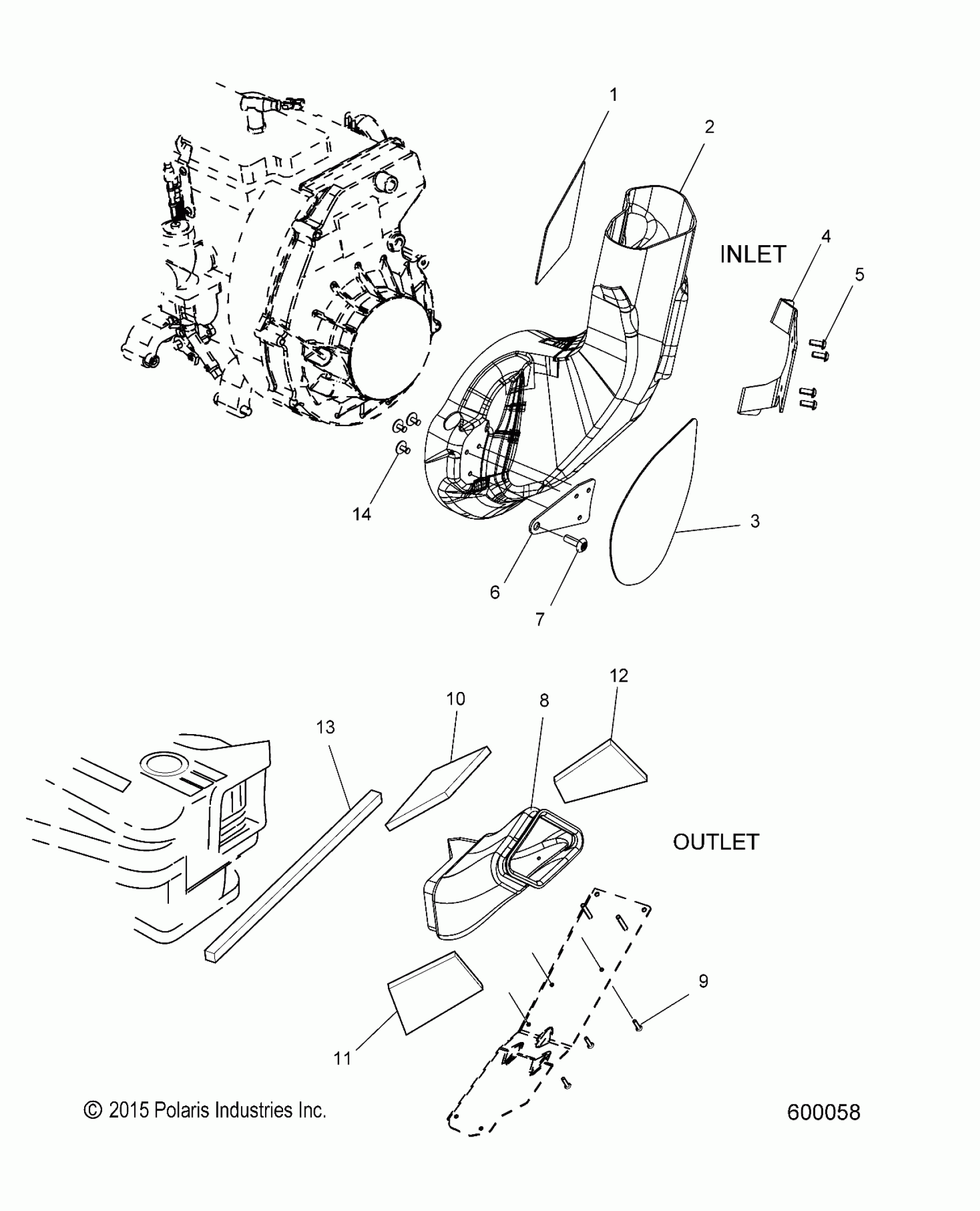 1
2
INLET
4
5
14
3
6
7
12
10
8
13
OUTLET
9
11
© 2015 Polaris Industries Inc.
600058