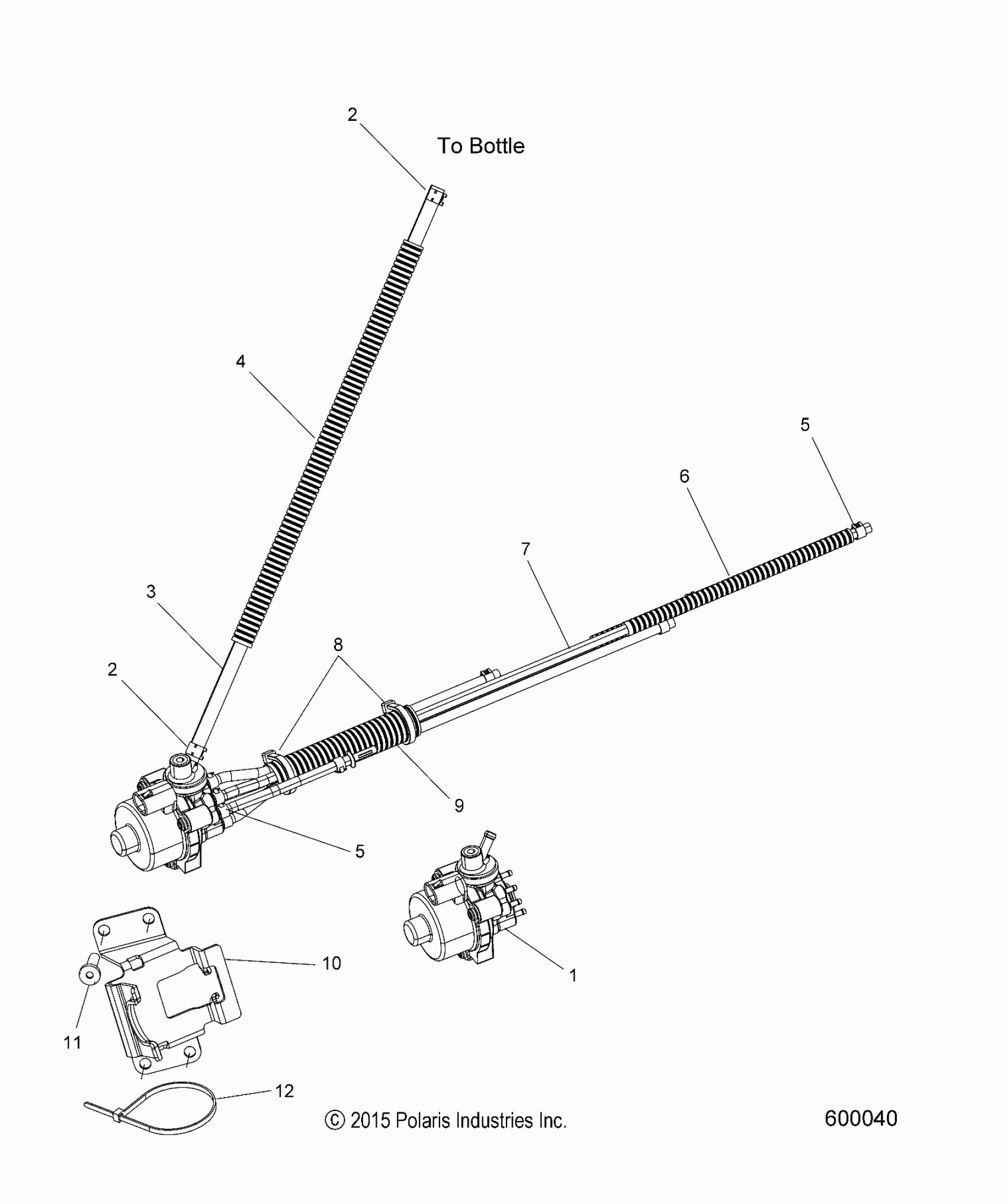 2

To Bottle

4

5

6

7

3

8

2

9

5

10

1

11

12

© 2015 Polaris Industries Inc.

600040