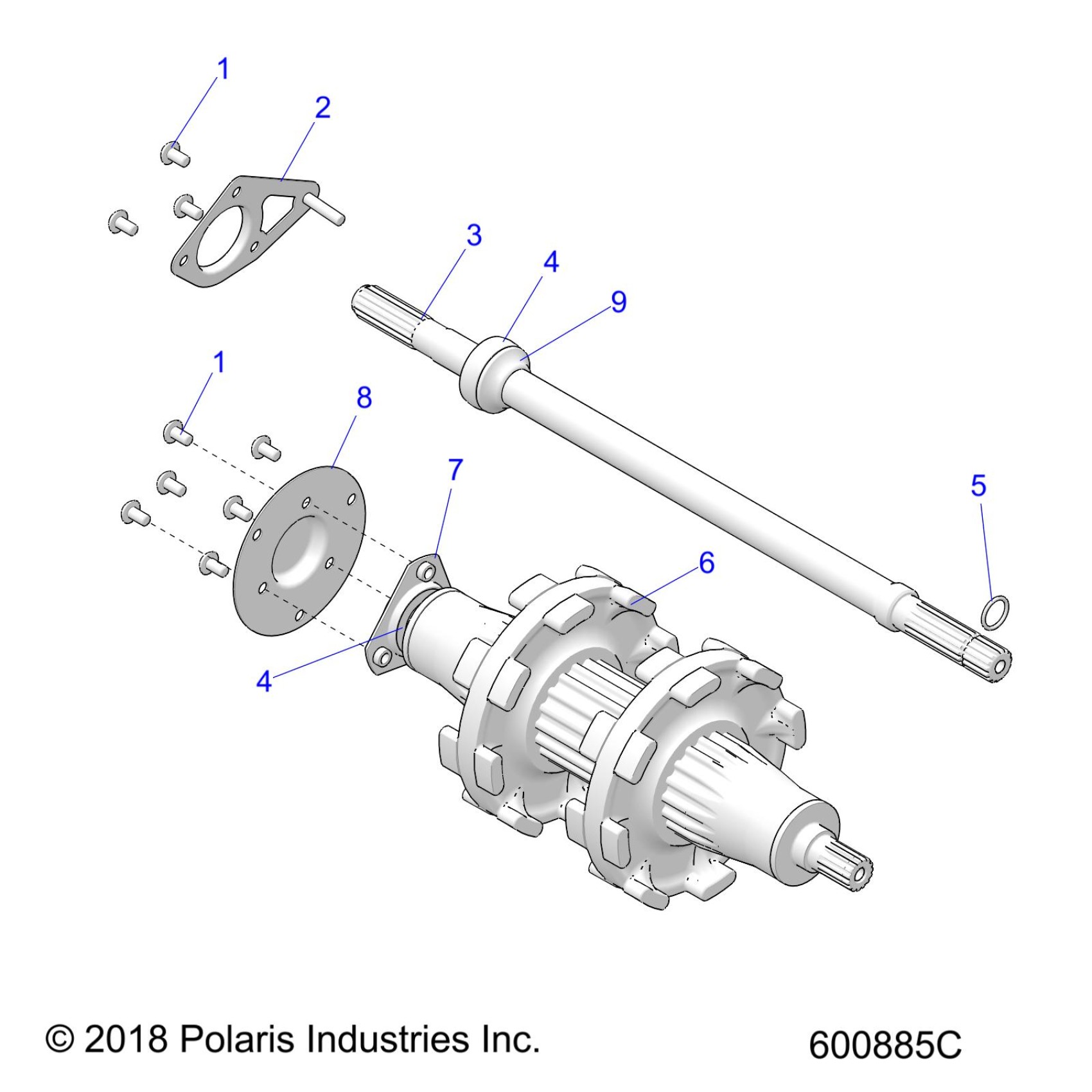 1

2

3

4

9

1

8

7

5

6

4

© 2018 Polaris Industries Inc.

600885C