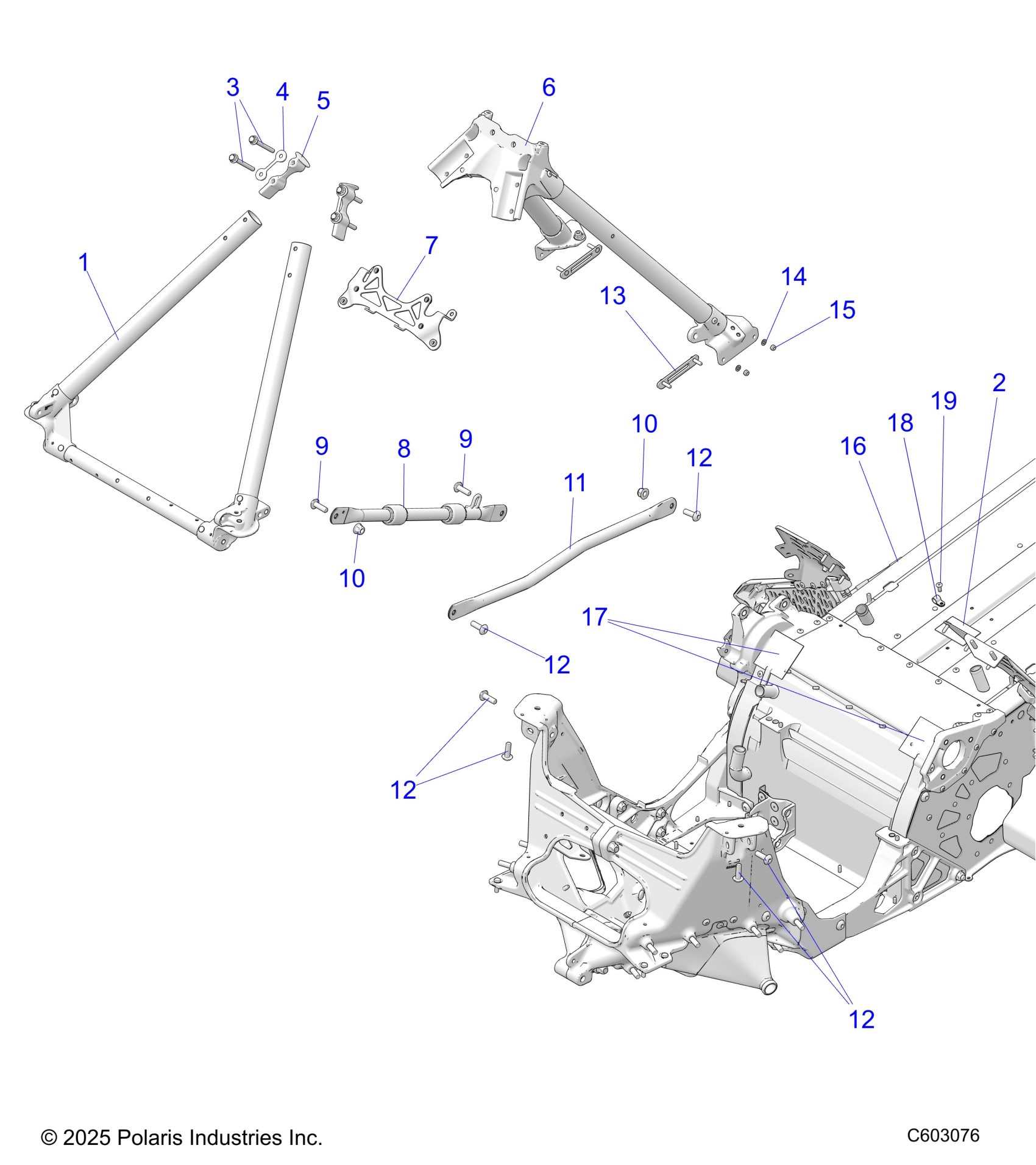 3
4
5
6
1
7
14
13
15
2
19
18
16
10
9
8
9
12
11
10
17
12
12
12
© 2025 Polaris Industries Inc.
C603076