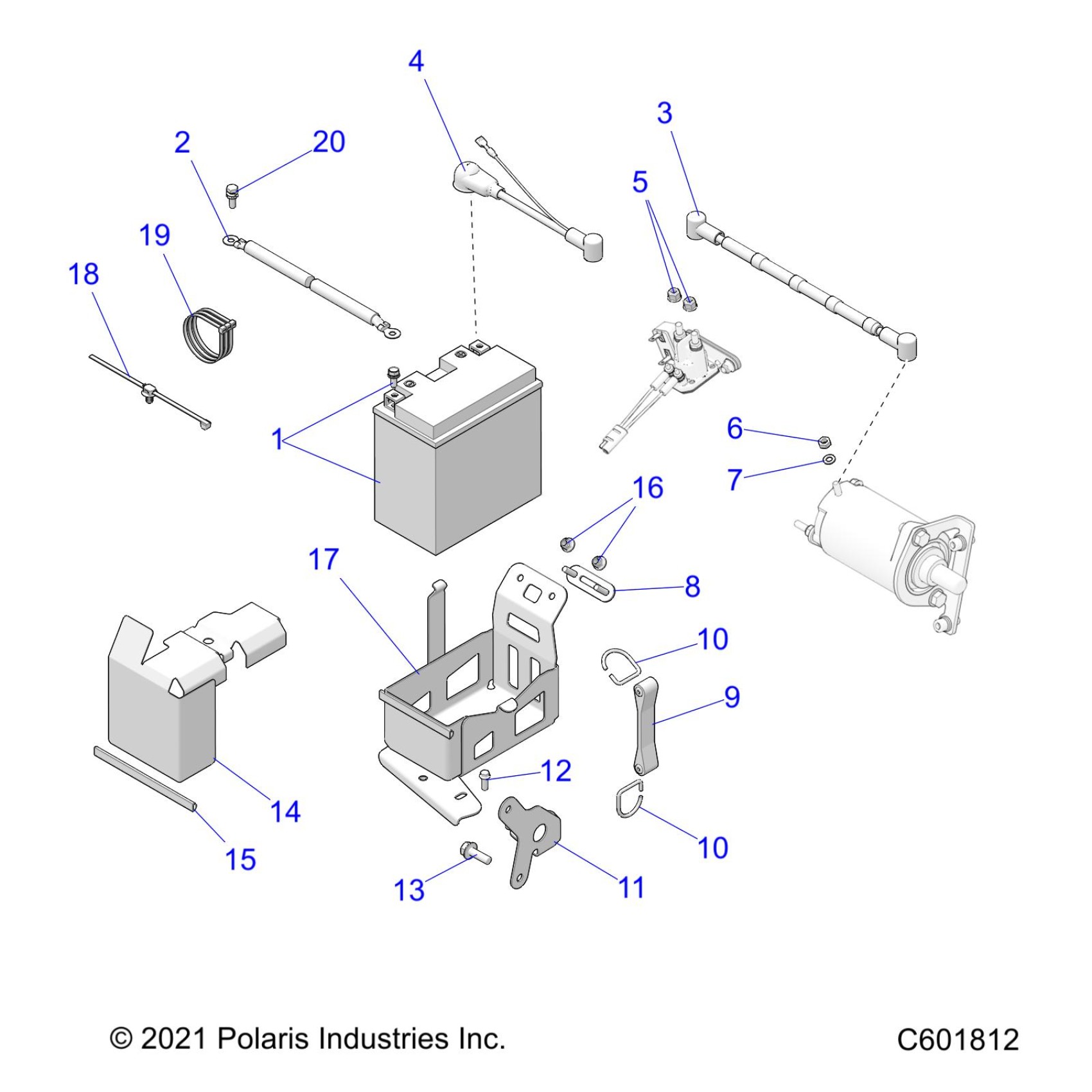 4
3
2
20
5
19
18
1
6
7
16
17
8
10
9
12
14
10
15
13
11

© 2021 Polaris Industries Inc.
C601812