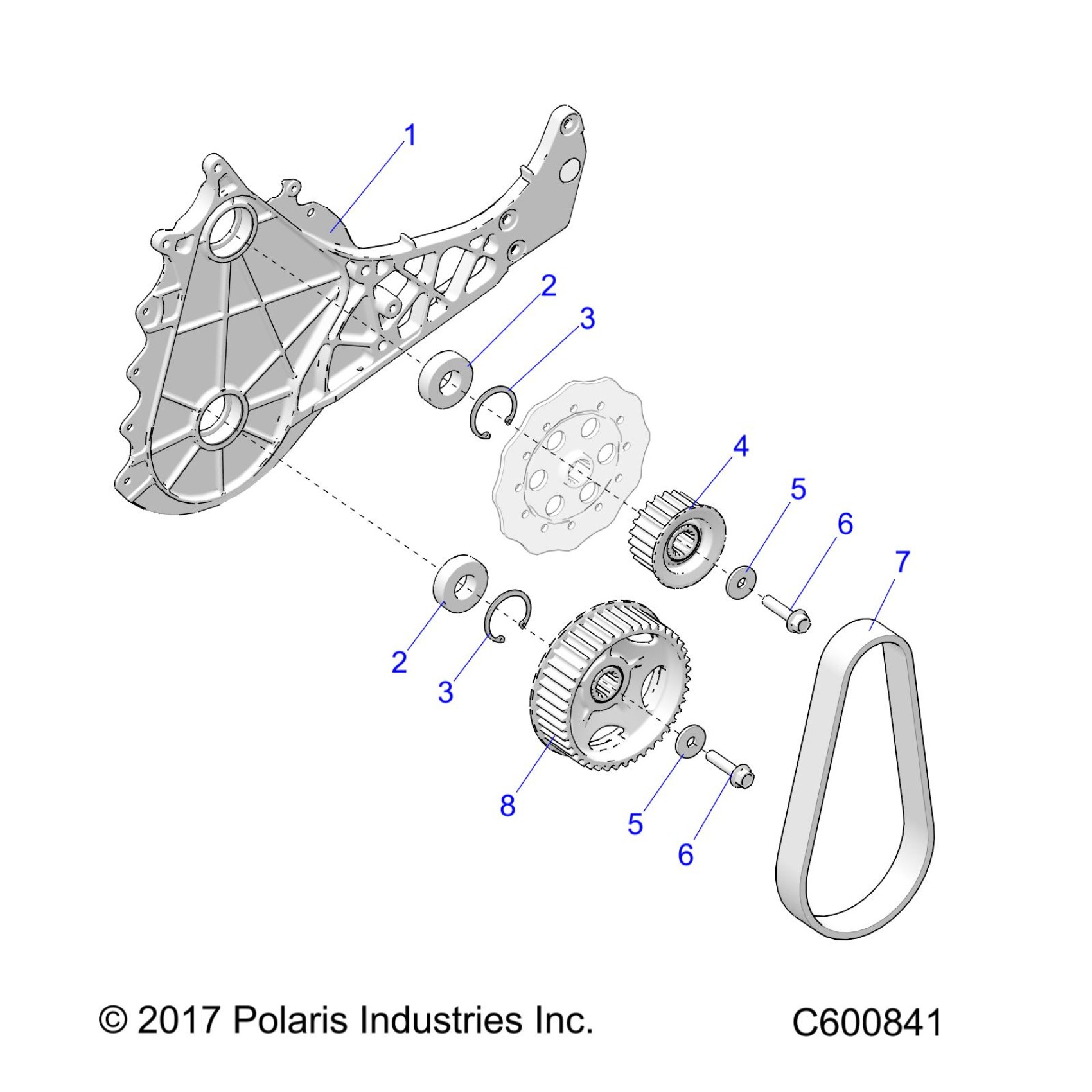 1
2
3
4
5
6
7
2
3
8
5
6

© 2017 Polaris Industries Inc.
C600841