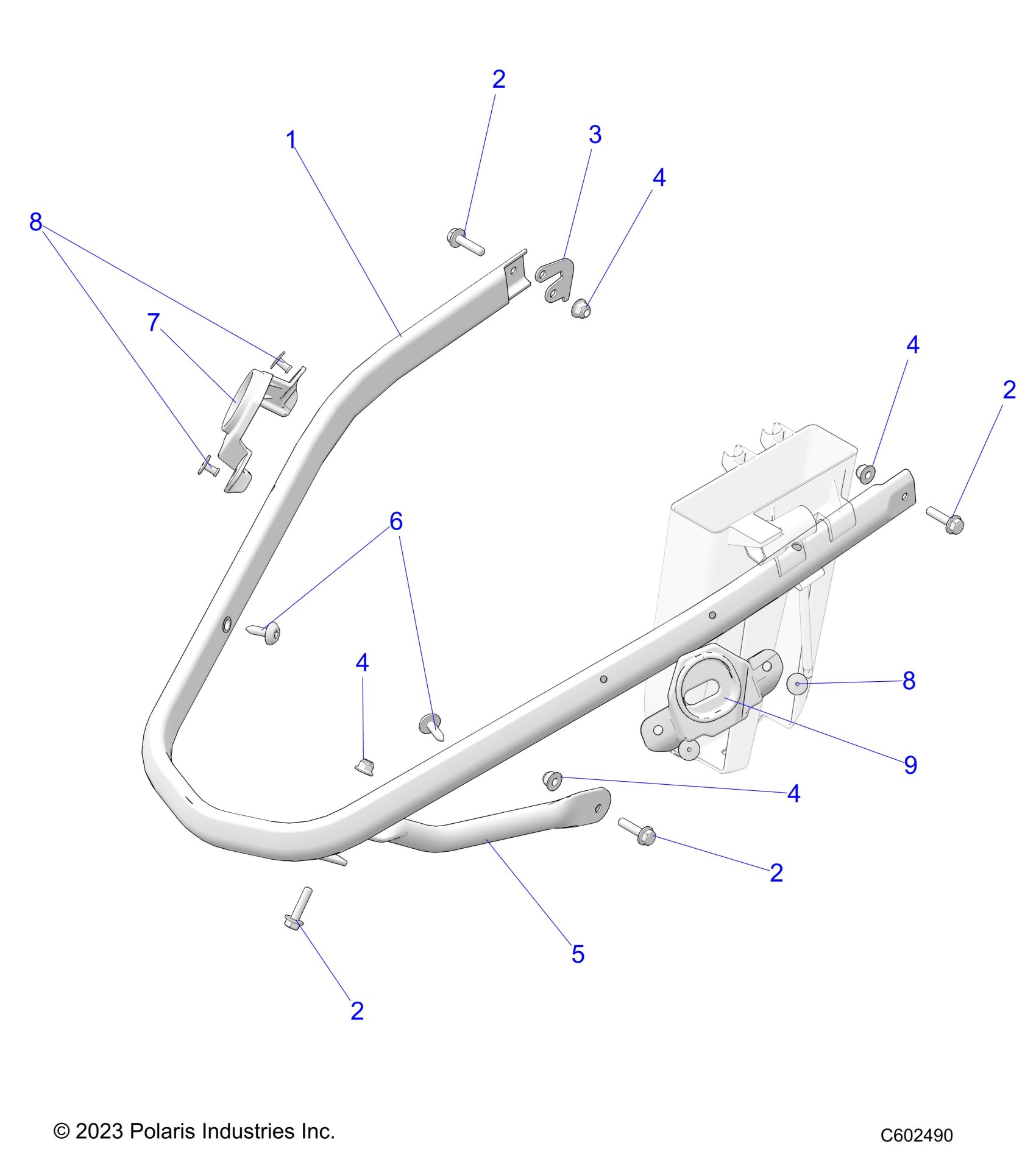 2
1
3
4
8
7
4
2
6
4
8
9
4
2
5
2

© 2023 Polaris Industries Inc.

C602490