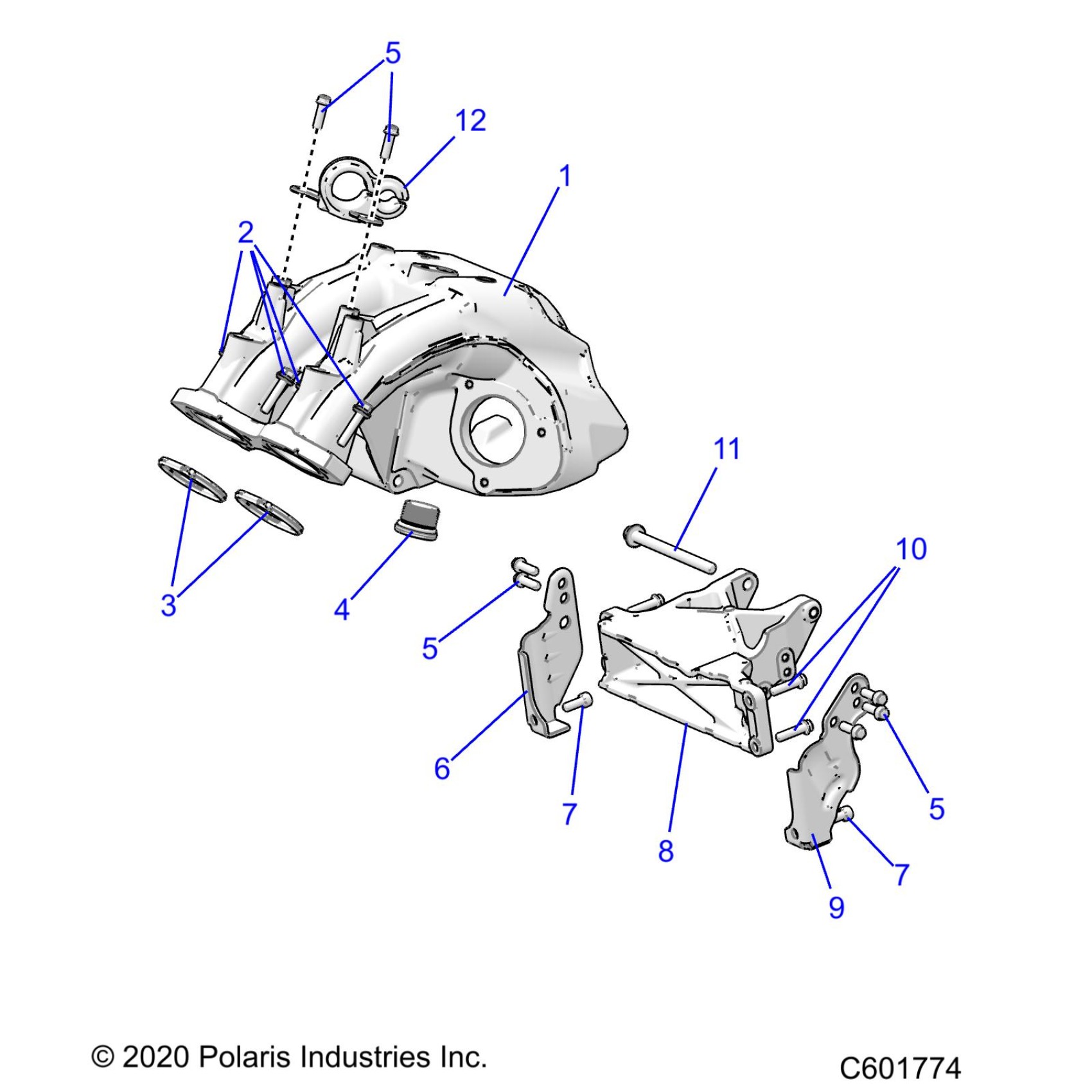 5
12
1
2
11
10
3
4
5
6
7
8
5
7
9

© 2020 Polaris Industries Inc.
C601774