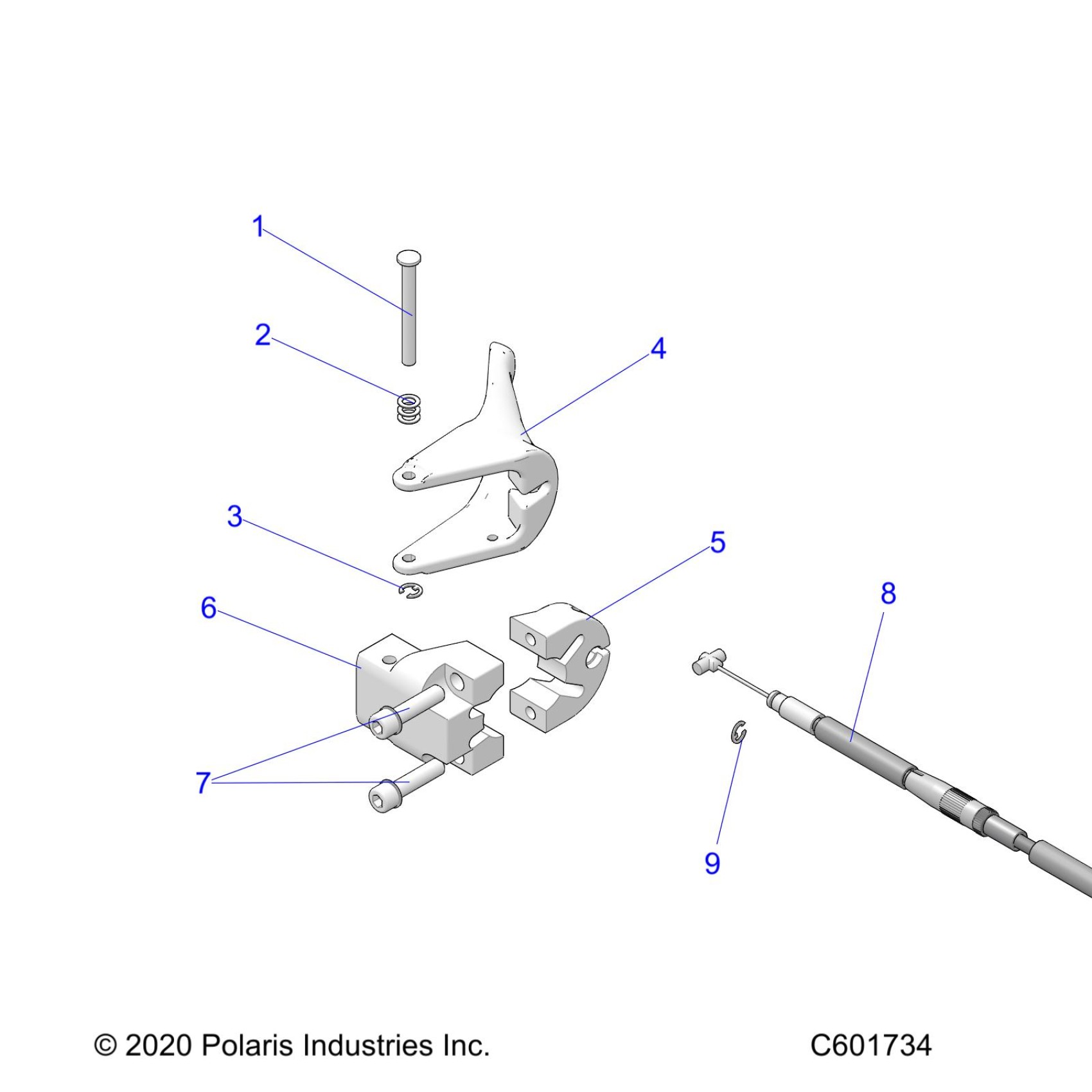 1
2
4
3
5
8
6
7
9
© 2020 Polaris Industries Inc.
C601734