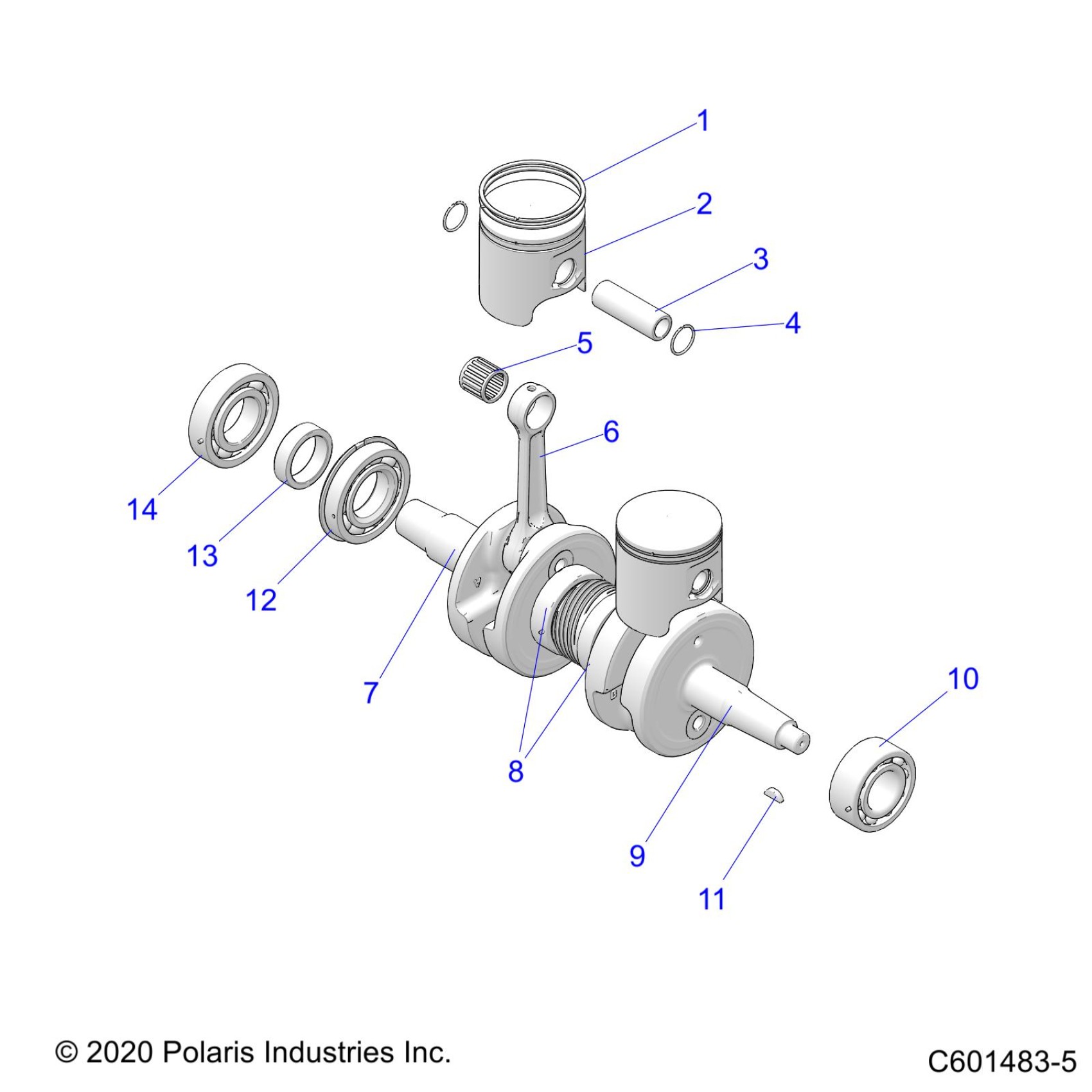 1
2
3
4
5
6
14
13
12
7
8
10
9
11

© 2020 Polaris Industries Inc.

C601483-5