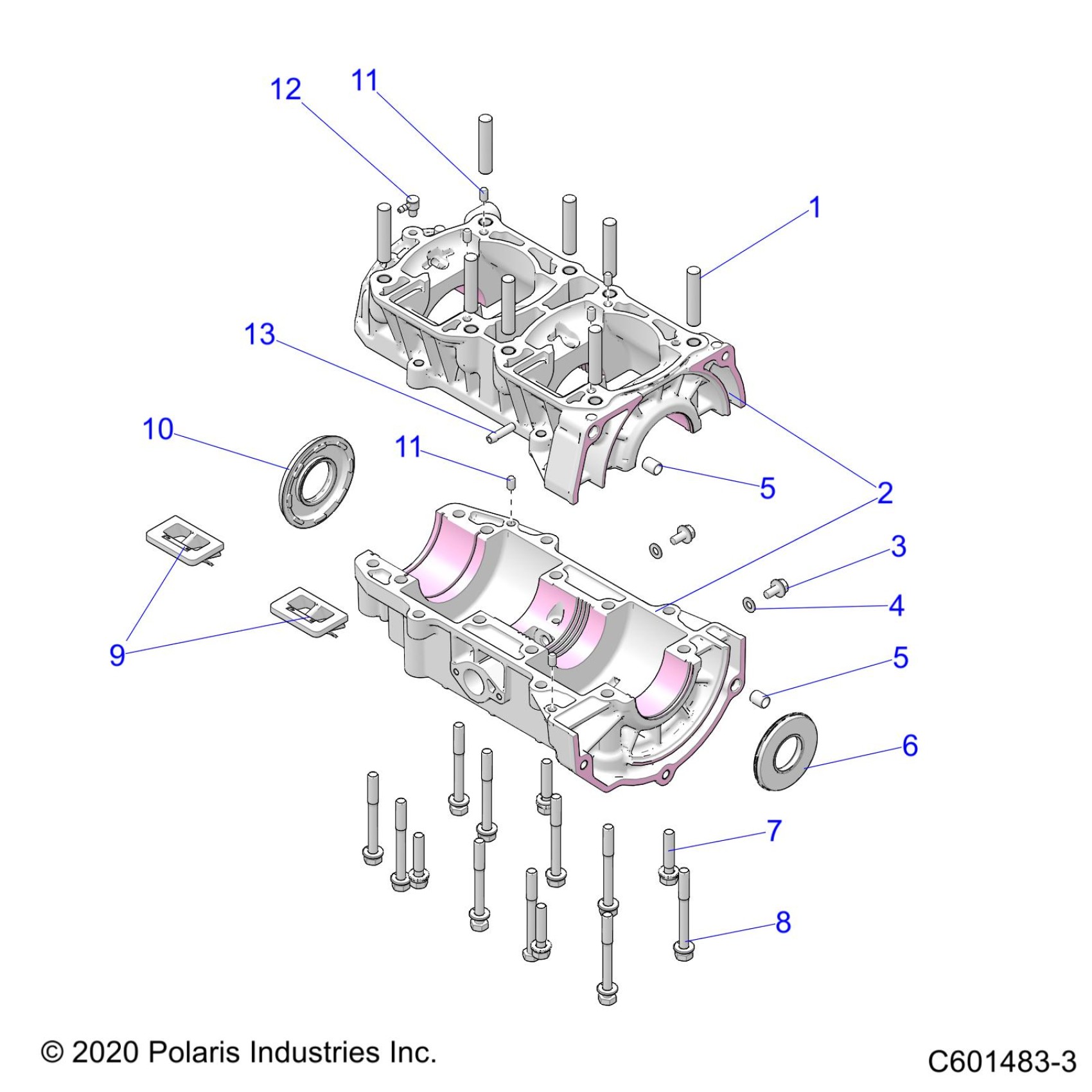 12
11
1
13
10
11
5
2
3
4
9
5
6
7
8
© 2020 Polaris Industries Inc.
C601483-3