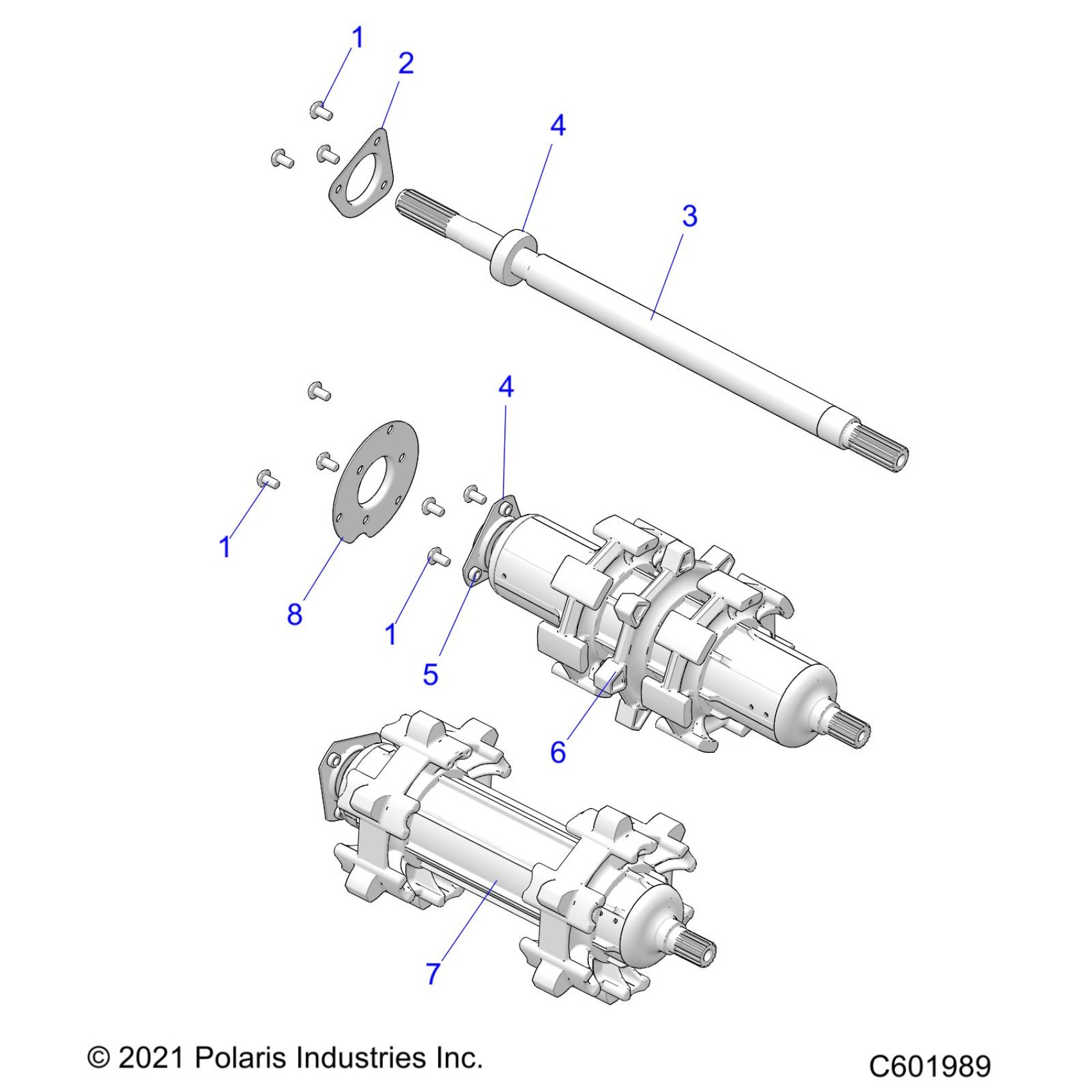 1
2
4
3
4
1
8
1
5
6
7

© 2021 Polaris Industries Inc.

C601989