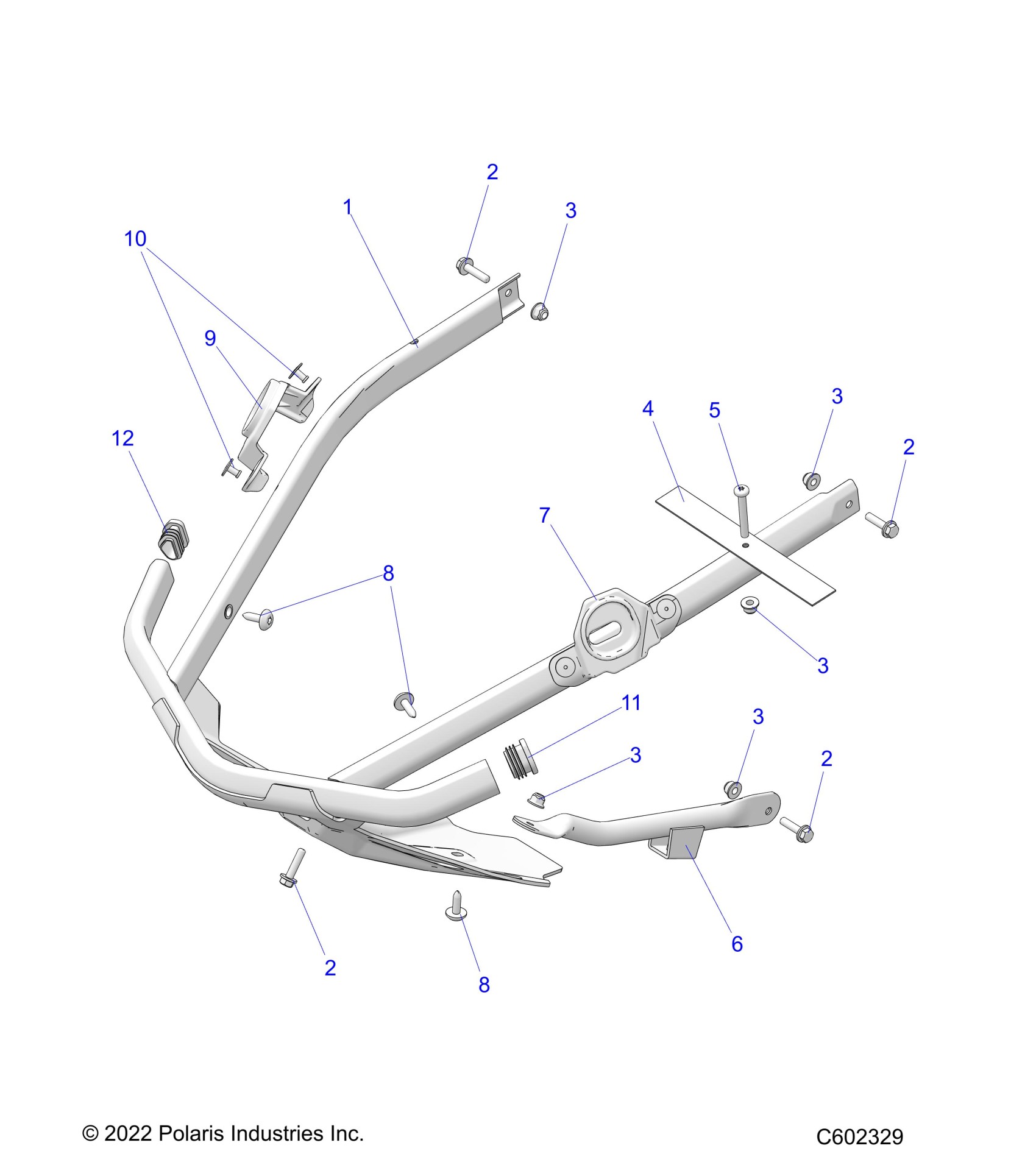 2
1
3
10
9
12
4
5
3
2
7
8
3
11
3
3
2
2
8
6

© 2022 Polaris Industries Inc.

C602329