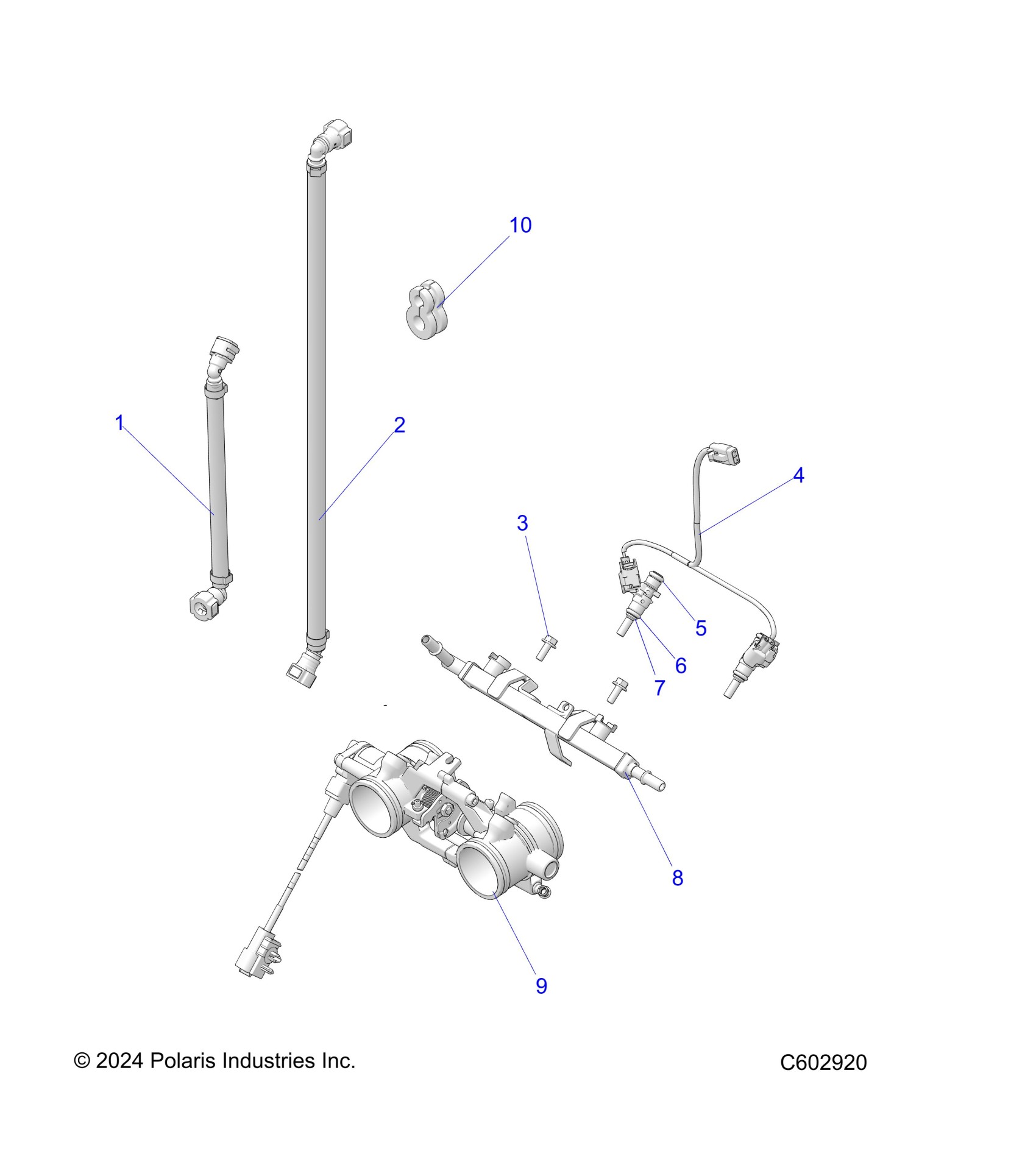 10

1

2

4

3

5

6

7

8

9

© 2024 Polaris Industries Inc.

C602920