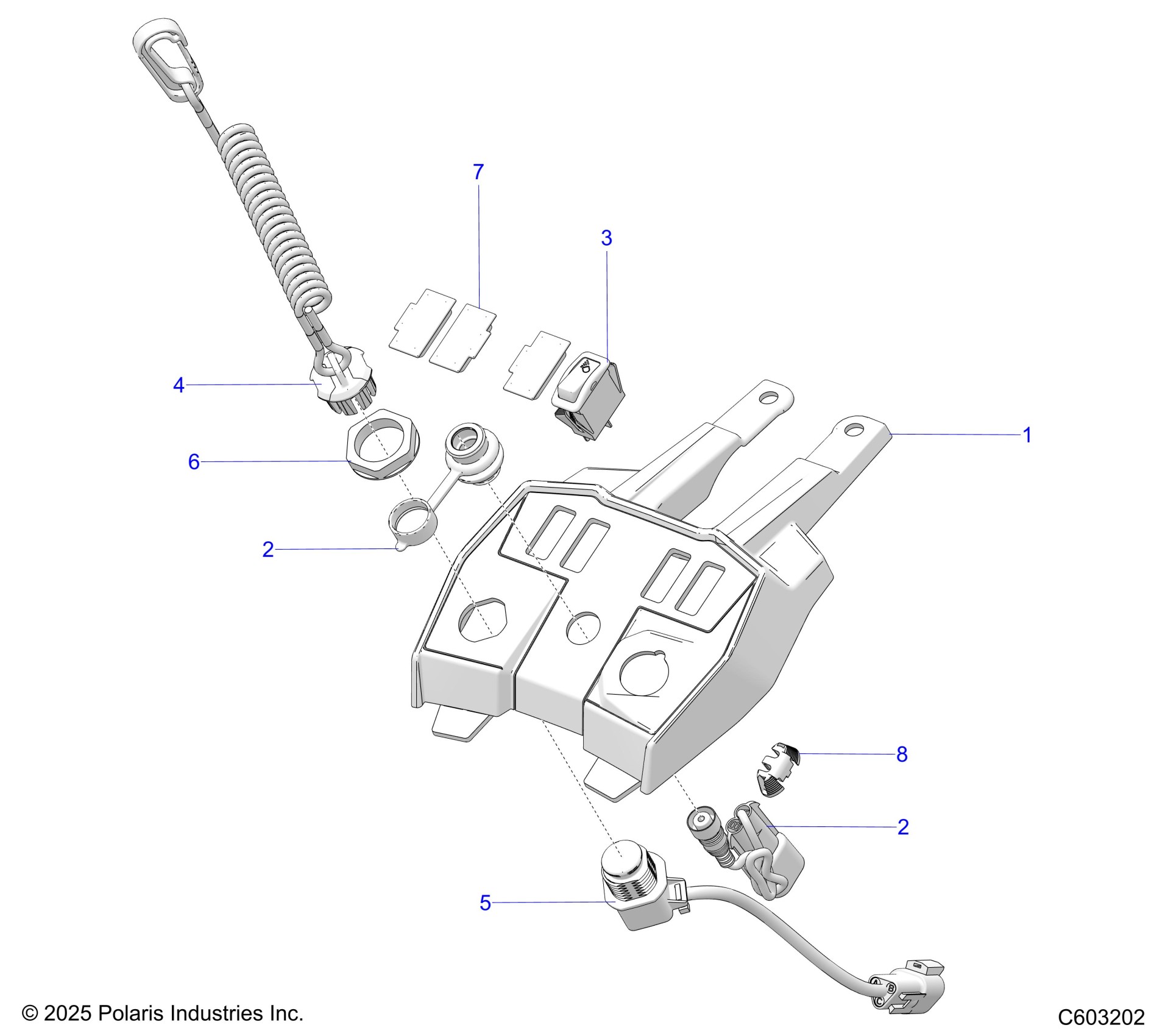 7

3

4

1

6

2

8

2

5

A B C

© 2025 Polaris Industries Inc.

C603202