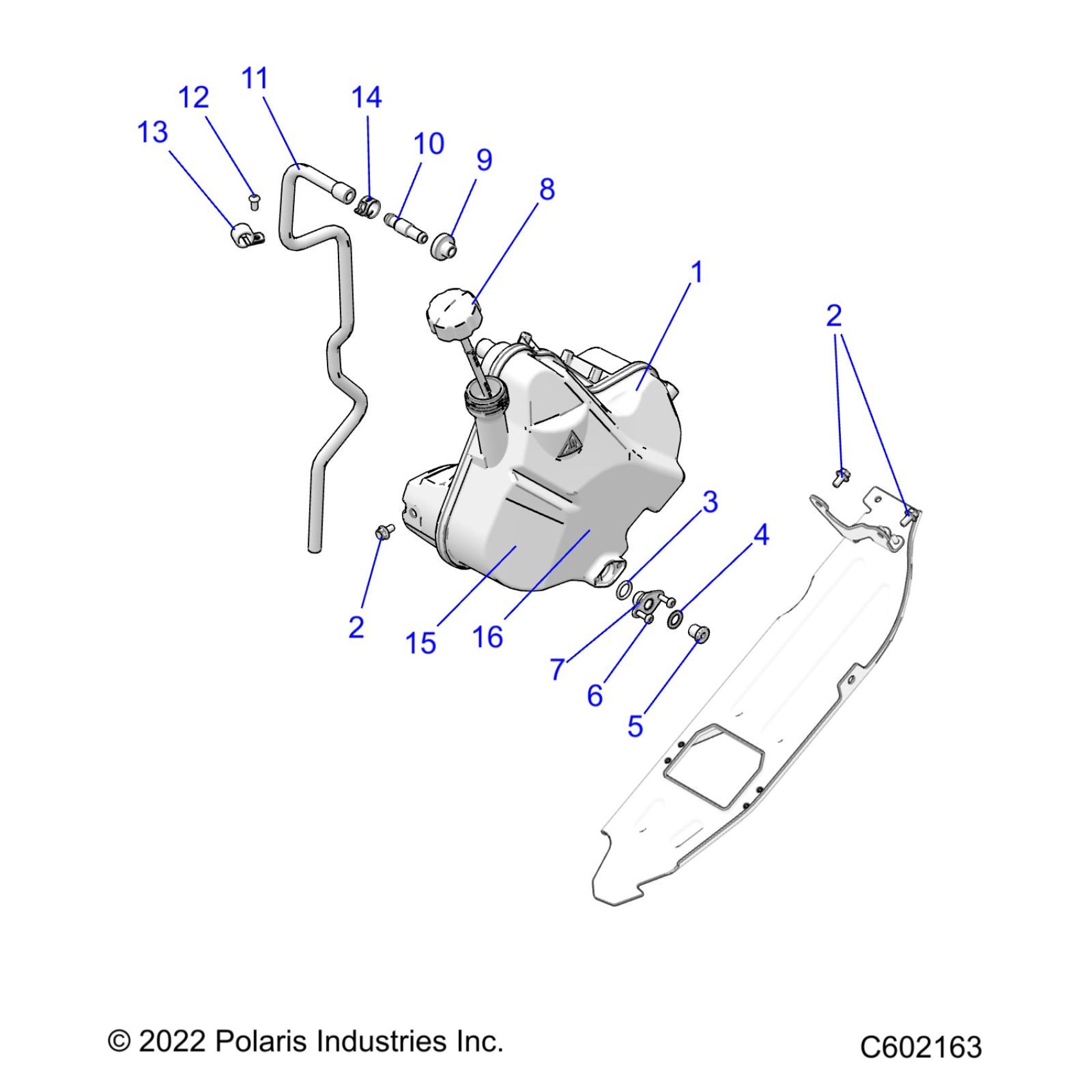 11
12
14
13
10
9
8
1
2
3
4
2
15
16
7
6
5

© 2022 Polaris Industries Inc.

C602163