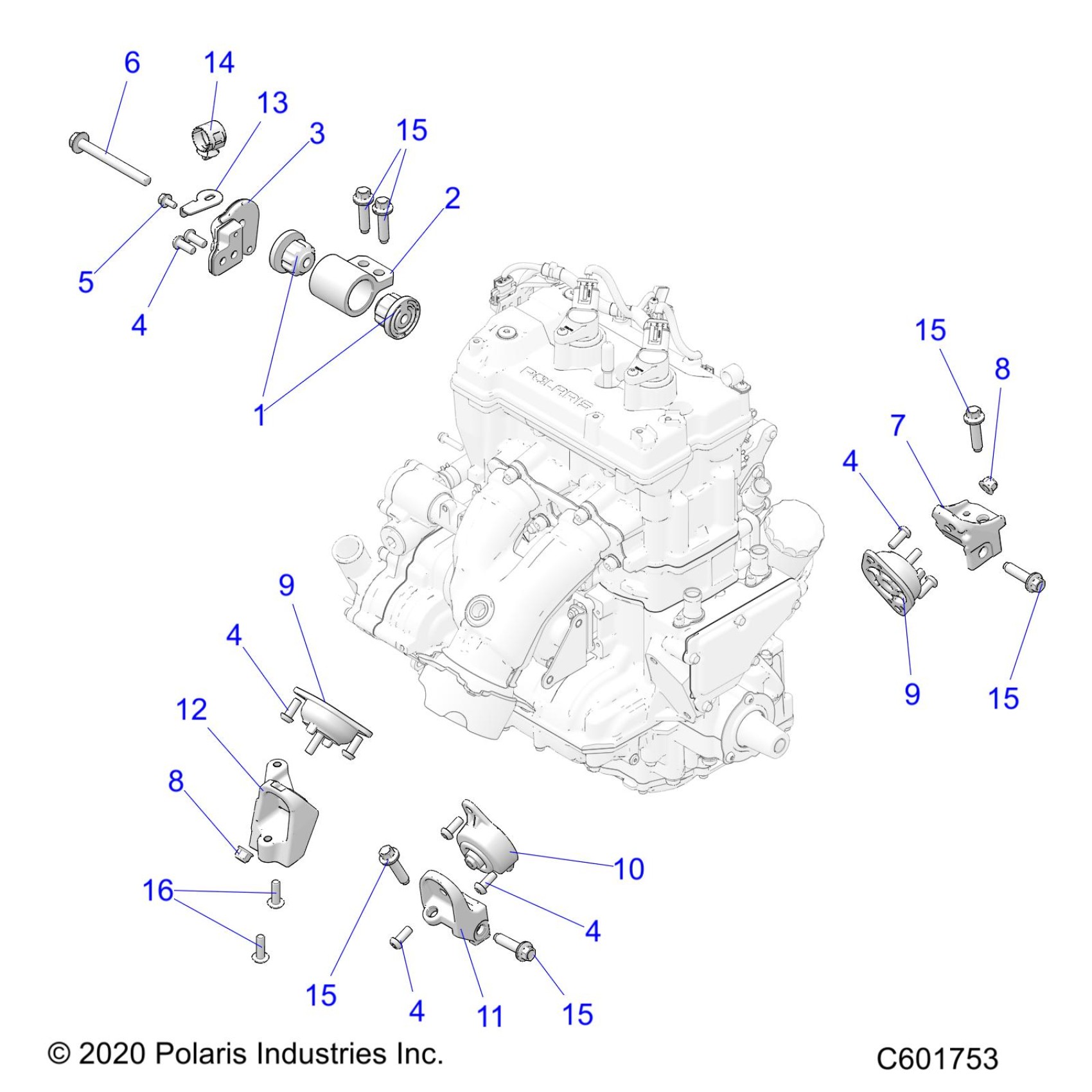 6
14
13
3
15
2
5
4
1
POLARIS
15
8
7
4
9
15
9
4
12
8
16
10
4
15
4
11
15
© 2020 Polaris Industries Inc.
C601753