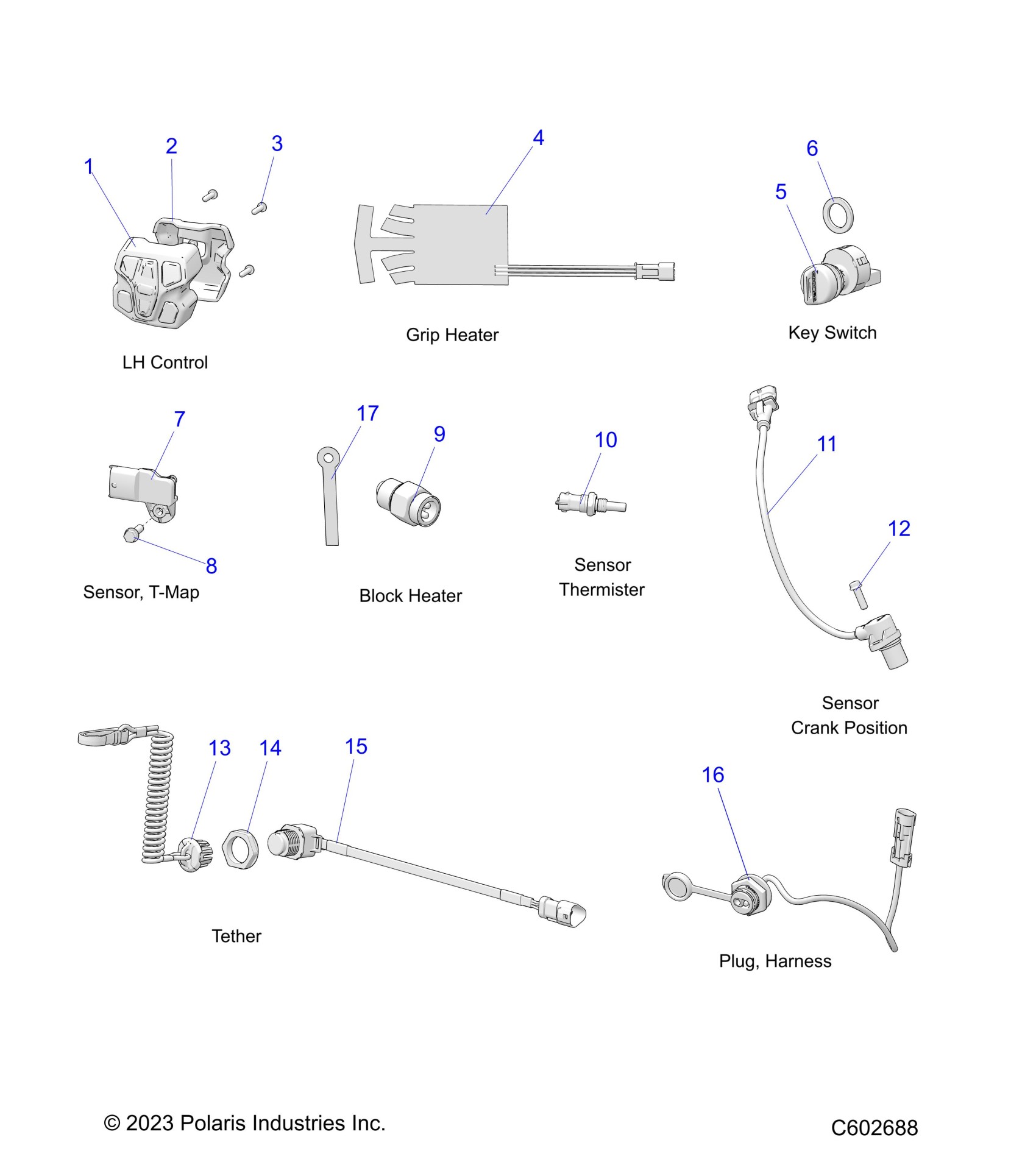 1
2
3
LH Control

4
Grip Heater

6
5
Key Switch

7
8
Sensor, T-Map

17
9
Block Heater

10
Sensor
Thermister

11
12
Sensor
Crank Position

13
14
15
Tether

16
Plug, Harness

© 2023 Polaris Industries Inc.

C602688