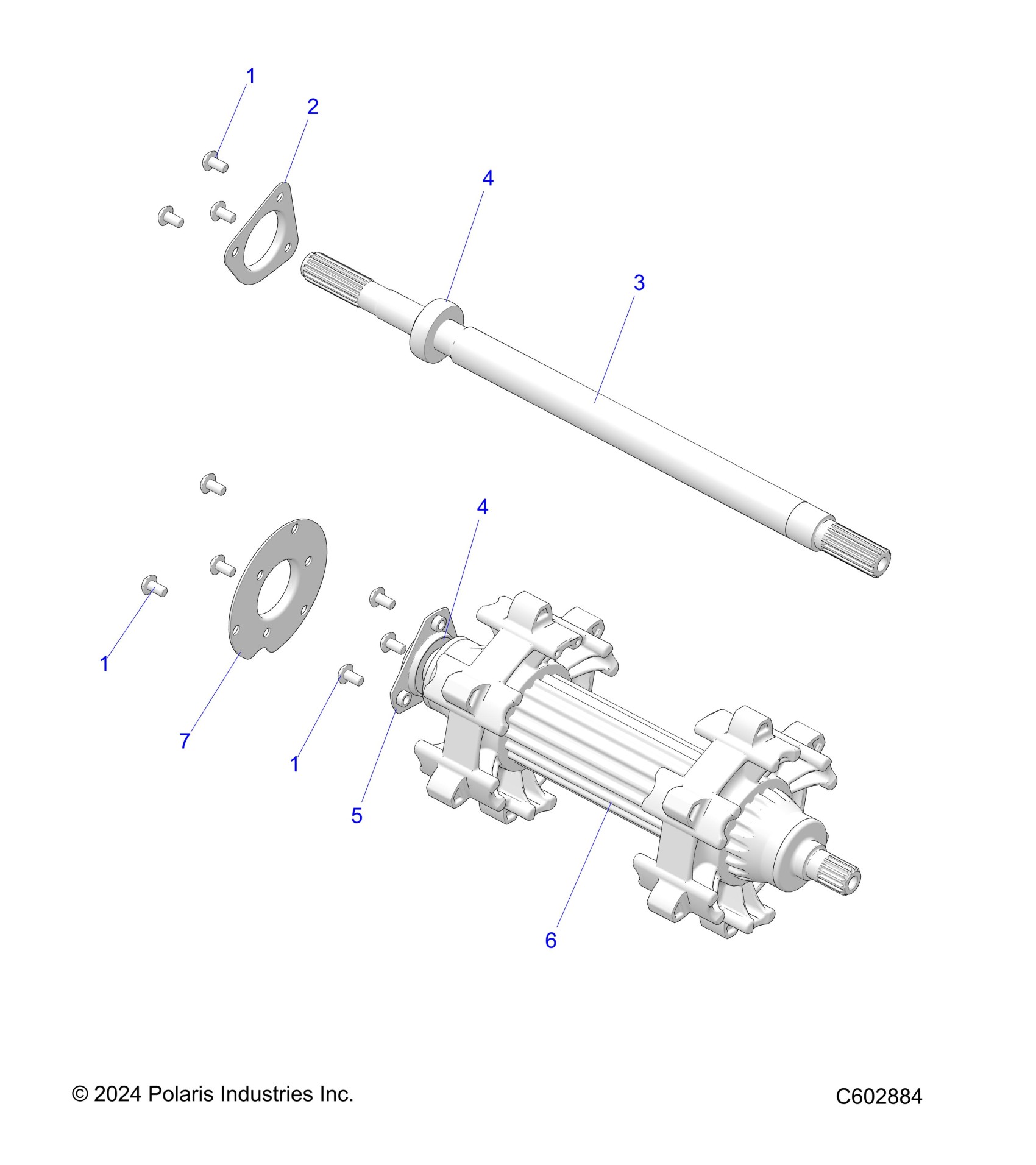 1
2
4
3
4
1
7
1
5
6

© 2024 Polaris Industries Inc.

C602884