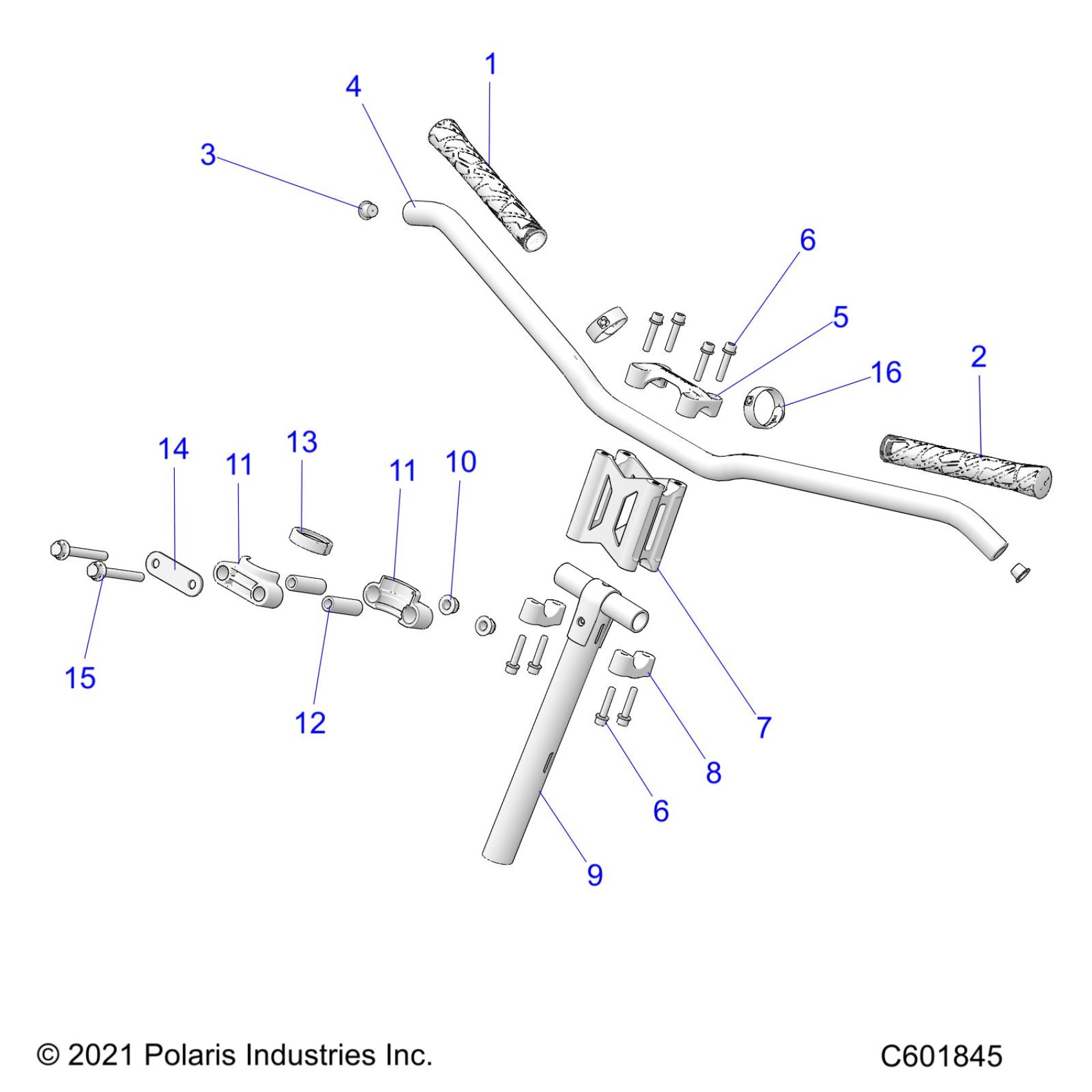 1
4
3
6
5
16
2
14
11
13
11
10
15
12
7
8
6
9

© 2021 Polaris Industries Inc.
C601845