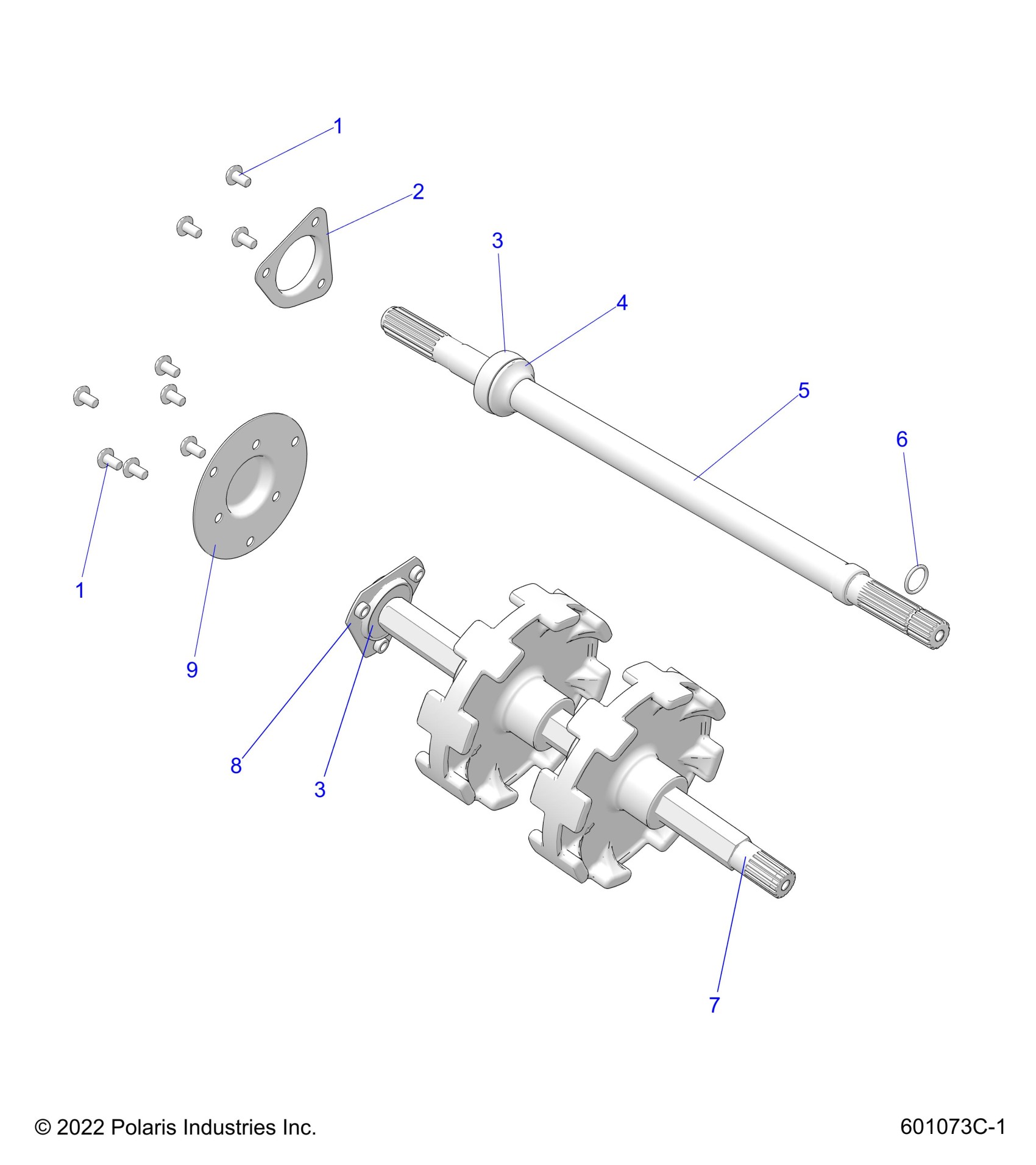 1
2
3
4
5
6
1
9
8
3
7

© 2022 Polaris Industries Inc.

601073C-1