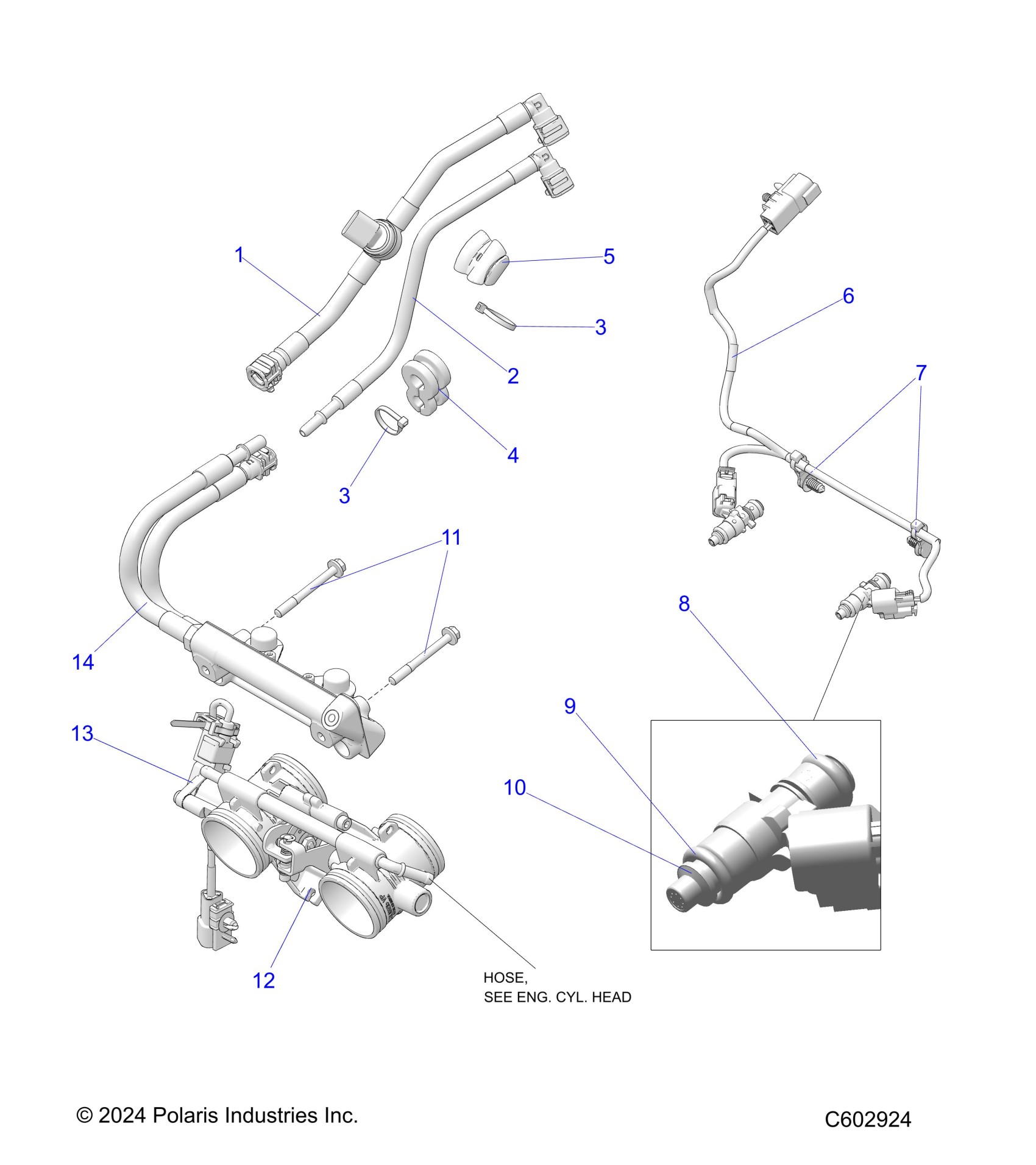 1
5
6
3
2
7
4
3
11
8
14
9
13
10
12
HOSE,
SEE ENG. CYL. HEAD

© 2024 Polaris Industries Inc.
C602924