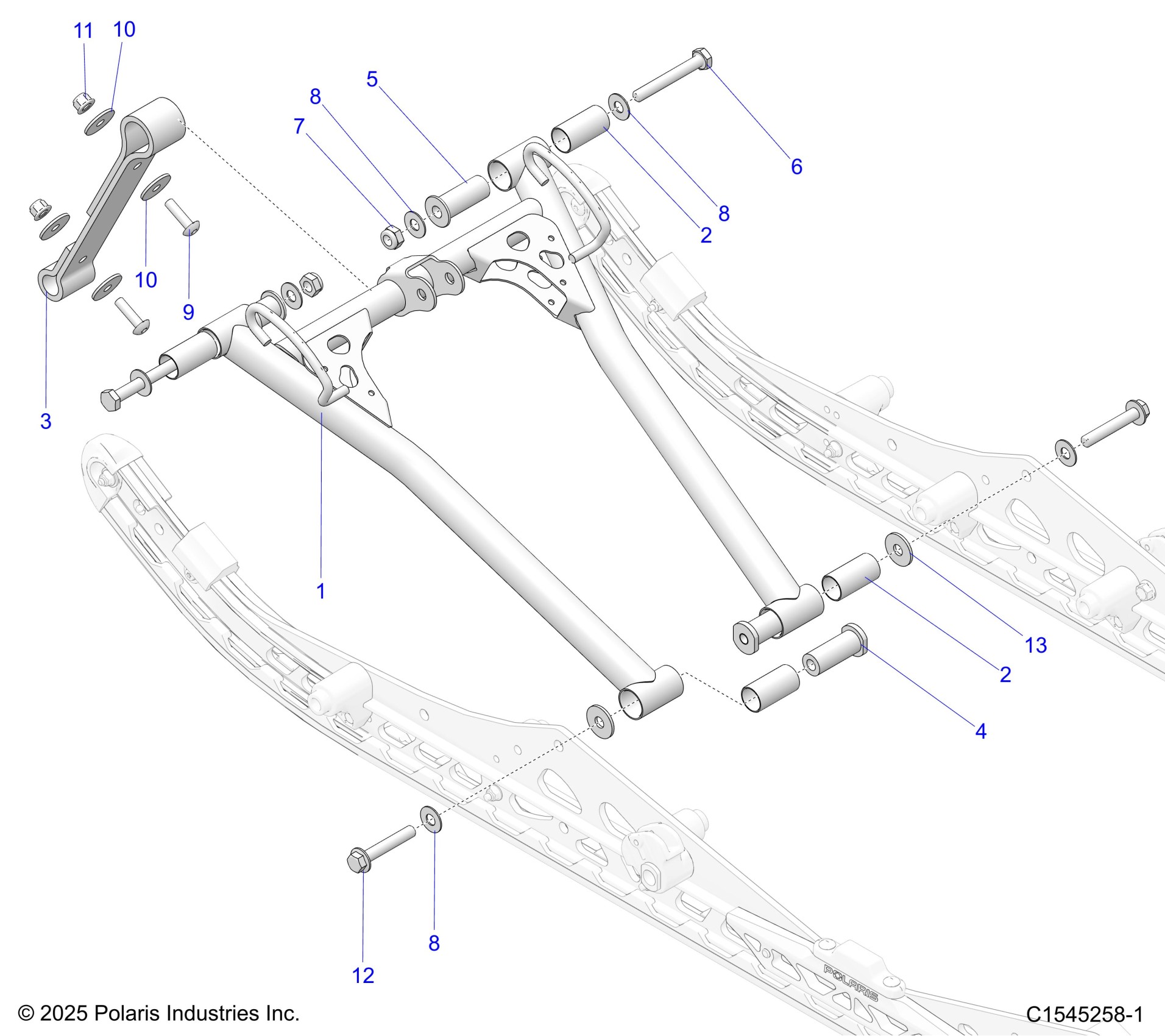 11
10
5
8
7
6
8
2
10
9
3
1
13
2
4
8
12
POLARIS
© 2025 Polaris Industries Inc.
C1545258-1