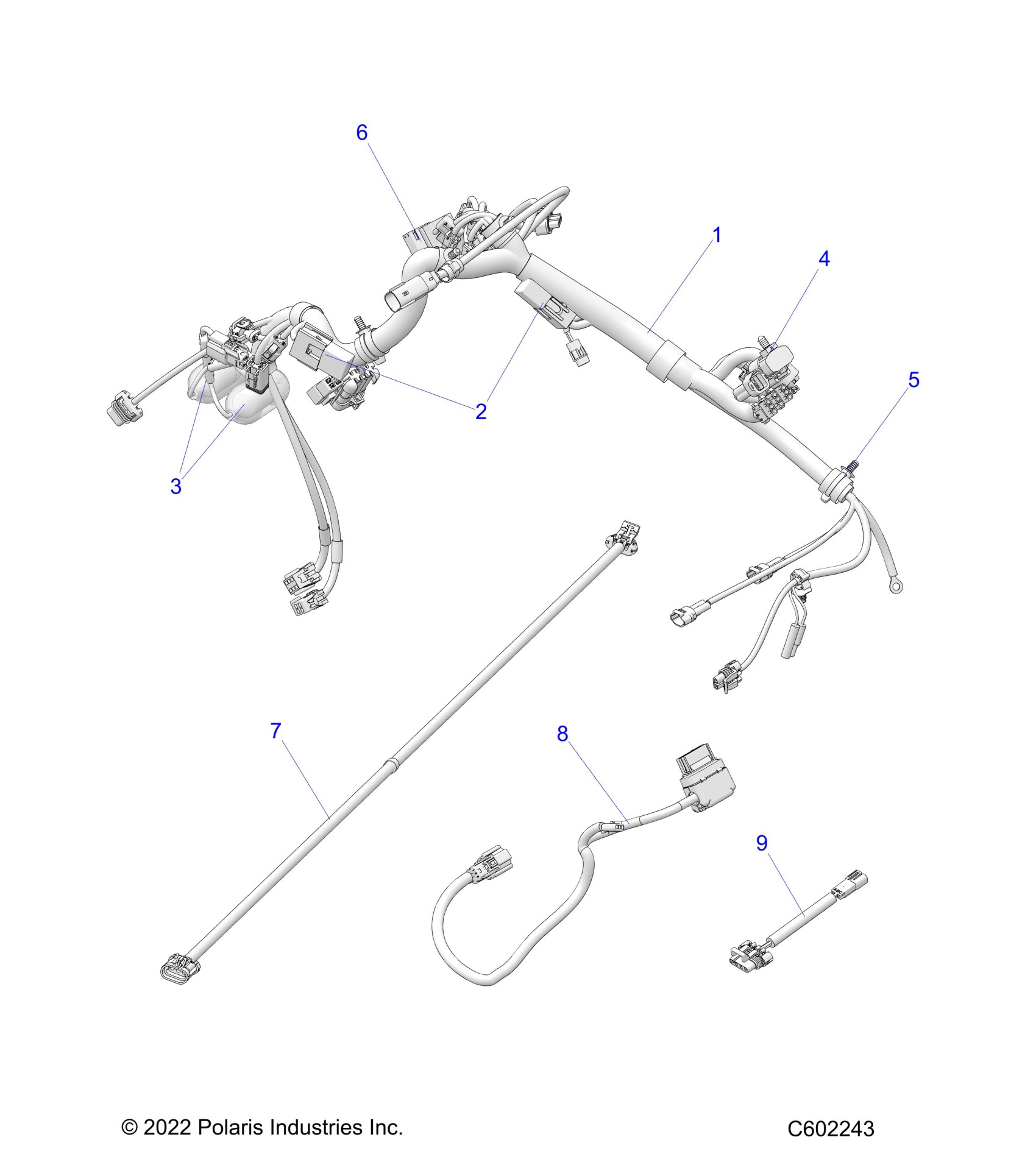 6

1

4

5

2

3

7

8

9

© 2022 Polaris Industries Inc.

C602243