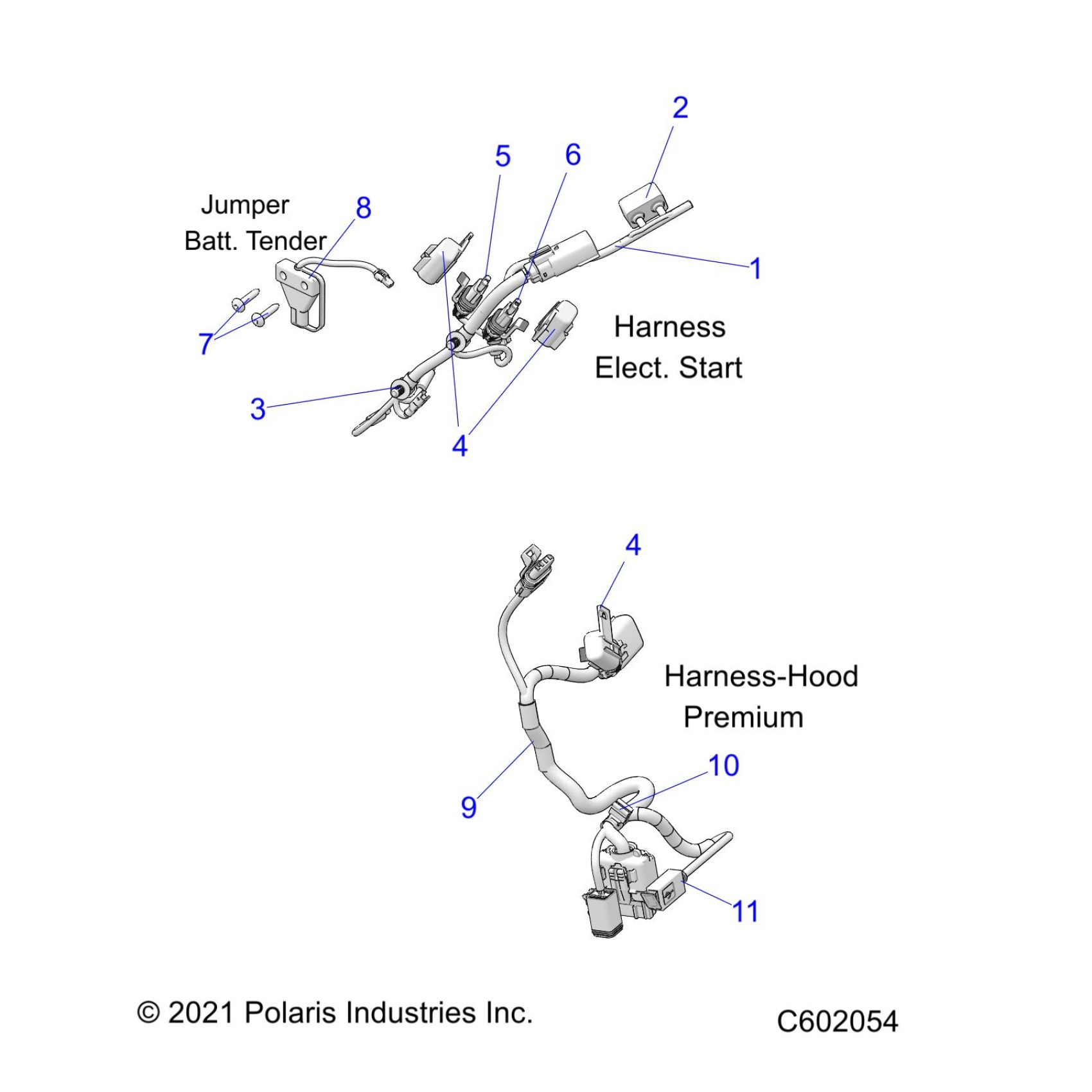 2

5

6

Jumper
Batt. Tender

8

1

7

Harness
Elect. Start

3

4

4

Harness-Hood
Premium

10

9

11

© 2021 Polaris Industries Inc.

C602054