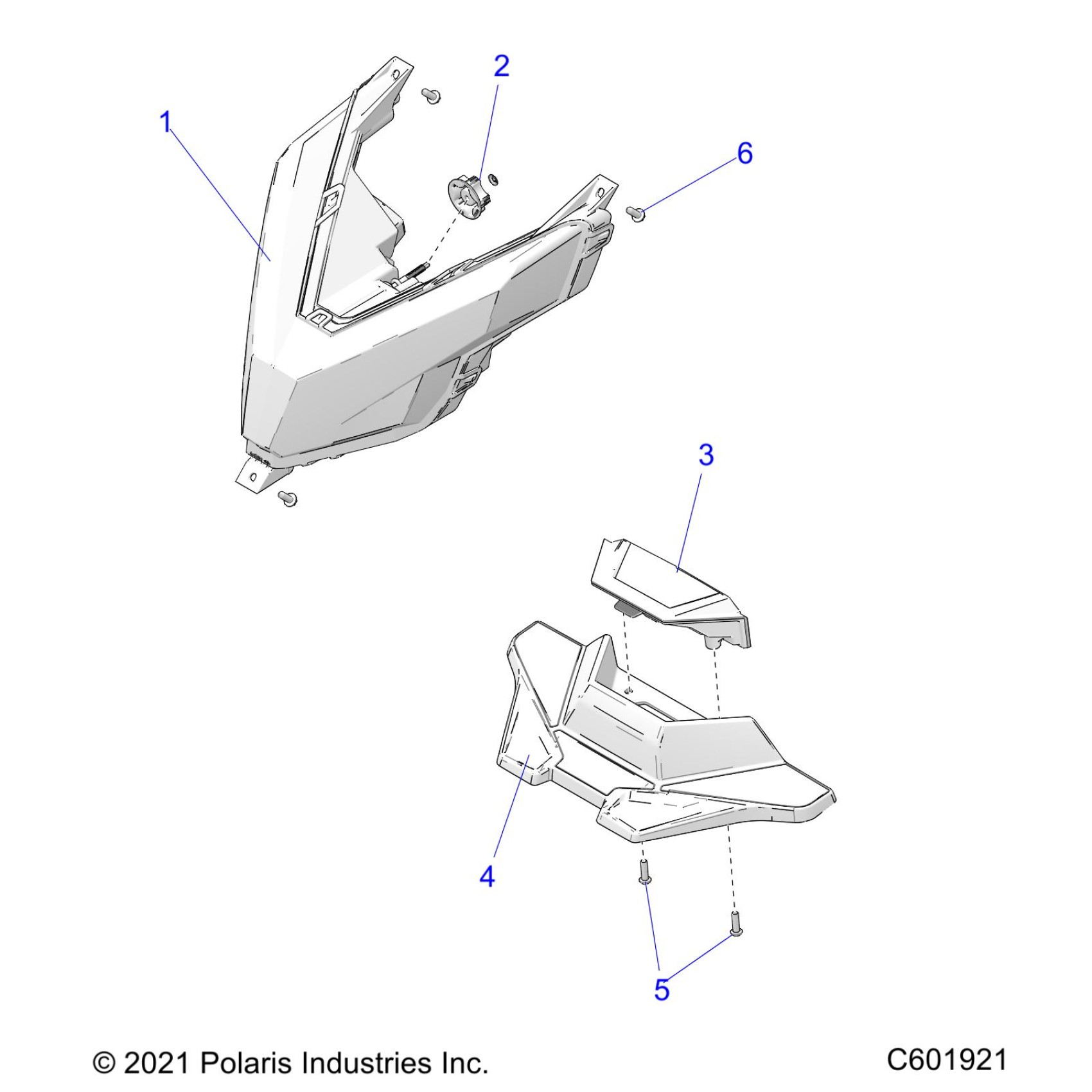 2
1
6
3
4
5
© 2021 Polaris Industries Inc.
C601921