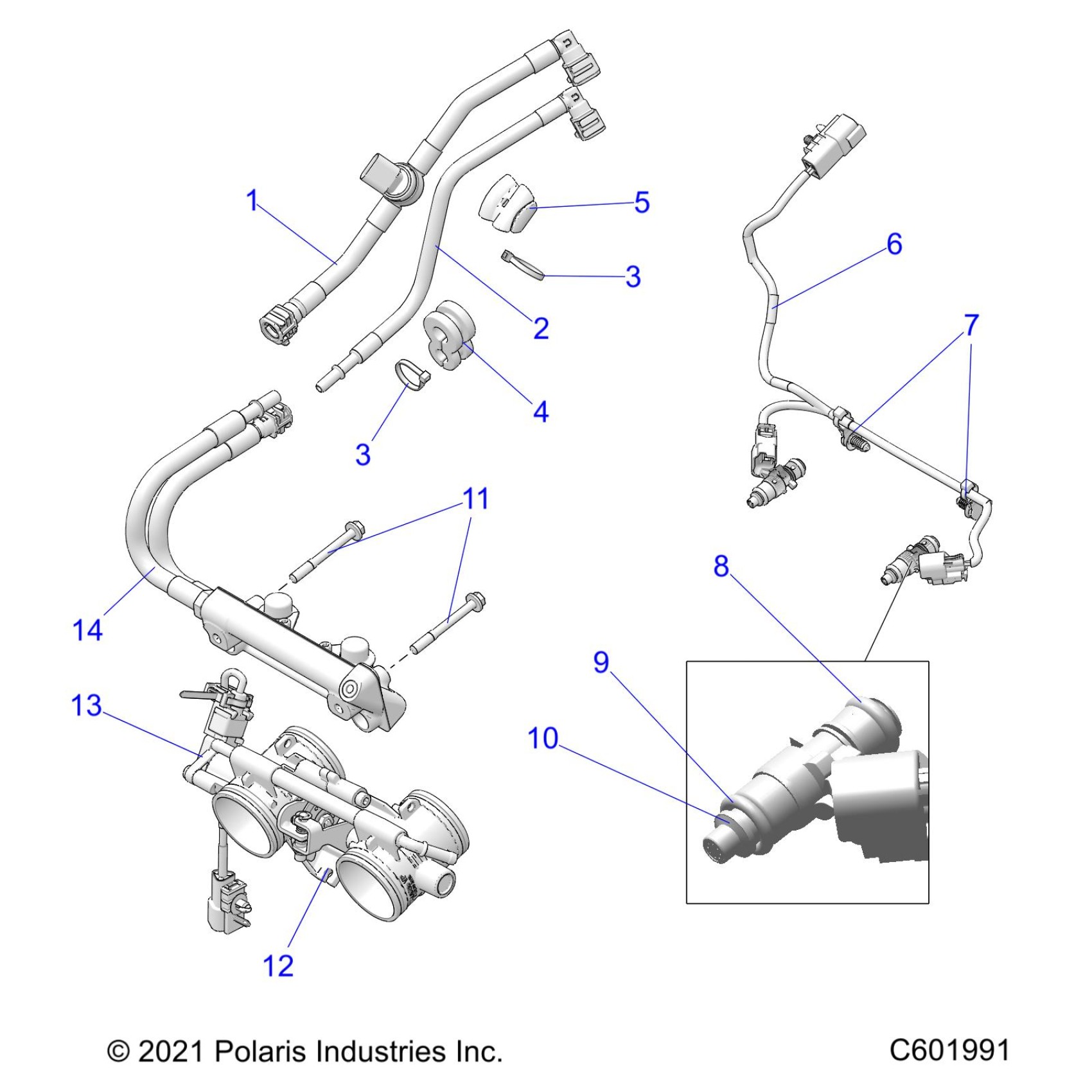 1
5
6
3
2
7
4
3
11
8
14
9
13
10
12

© 2021 Polaris Industries Inc.
C601991