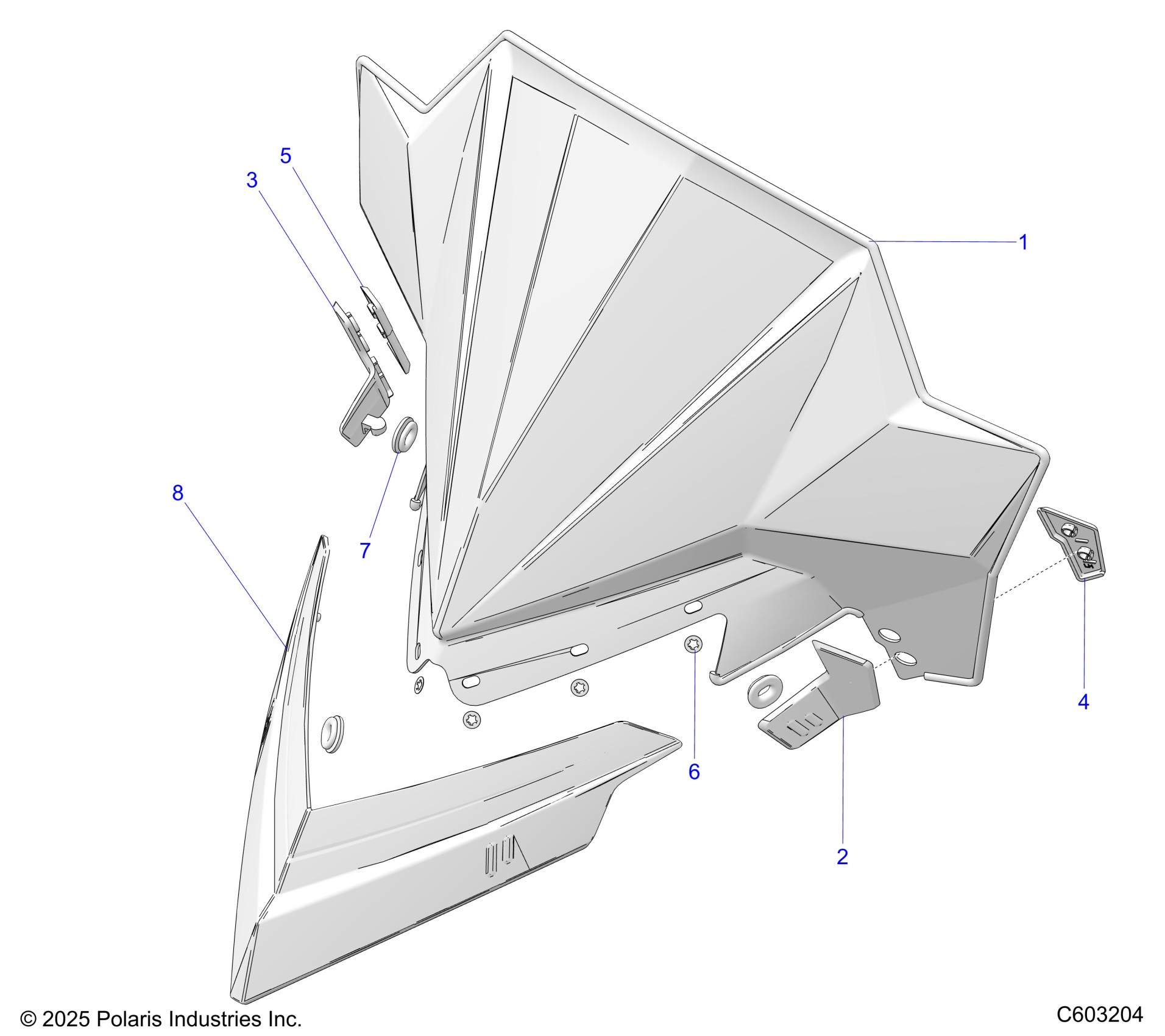 5
3
1
8
7
4
6
2
© 2025 Polaris Industries Inc.
C603204