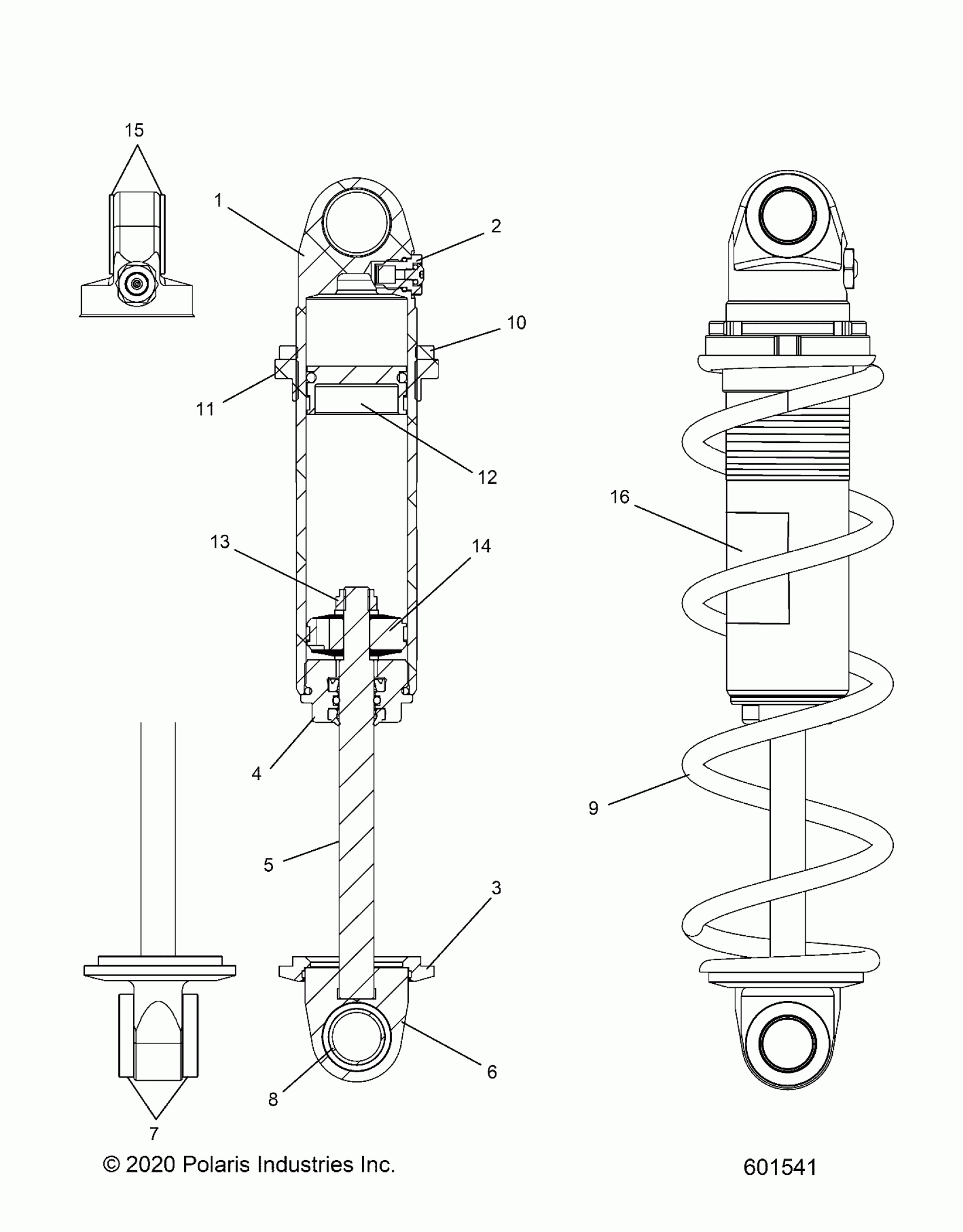 15

1

2

10

11

12

16

13

14

4

9

5

3

6

8

7

© 2020 Polaris Industries Inc.

601541