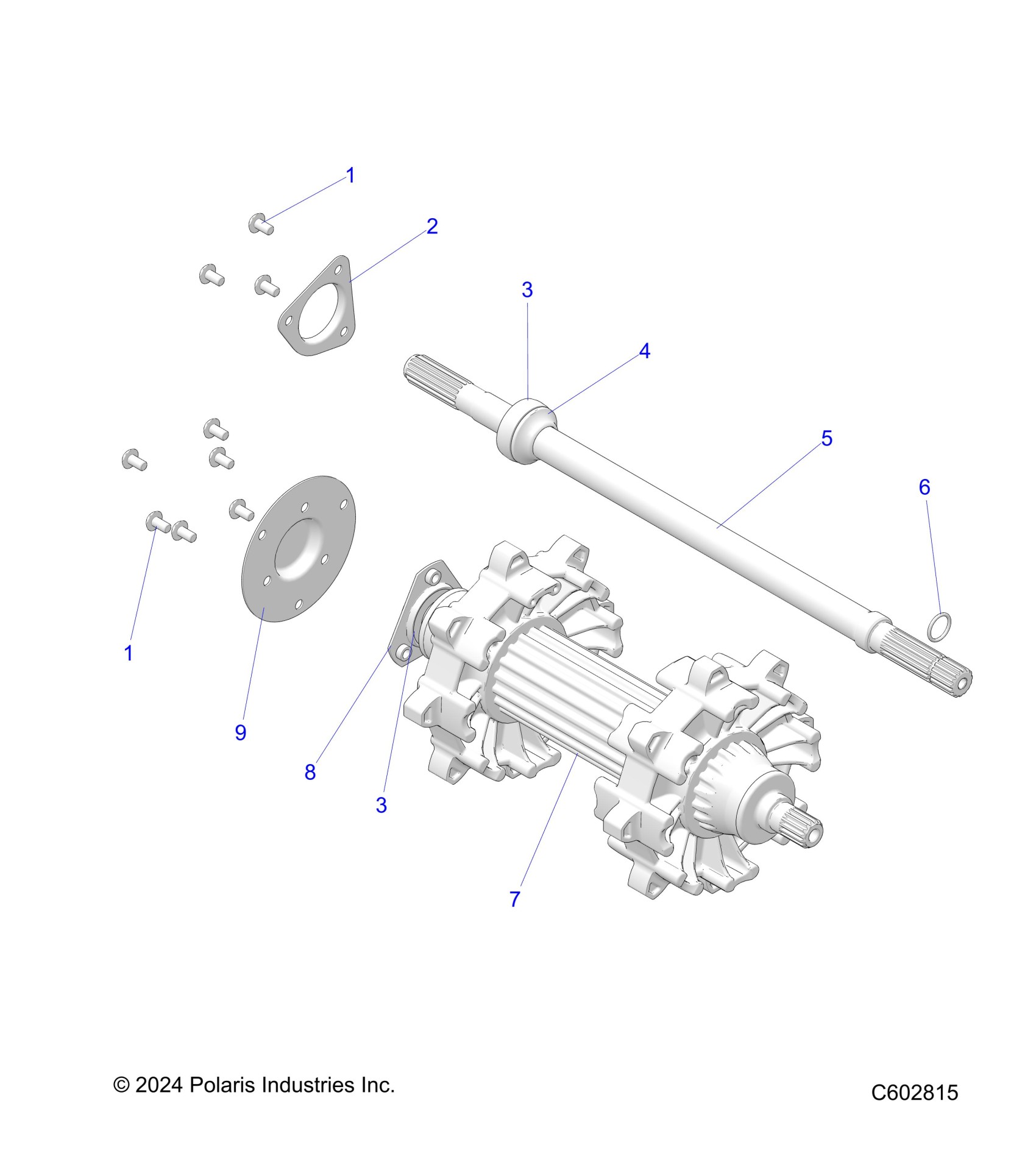 1
2
3
4
5
6
1
9
8
3
7

© 2024 Polaris Industries Inc.

C602815