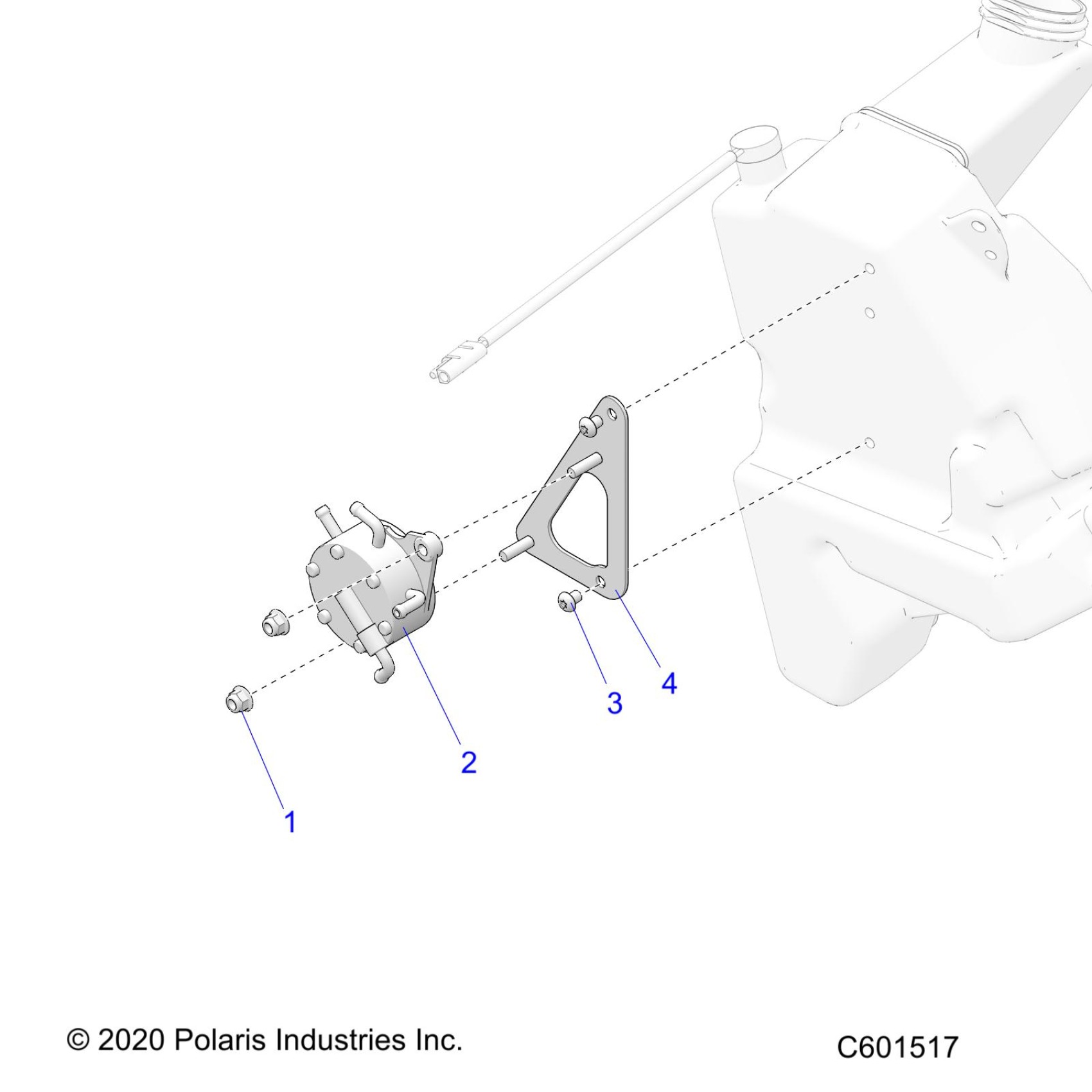 4

3

2

1

© 2020 Polaris Industries Inc.

C601517