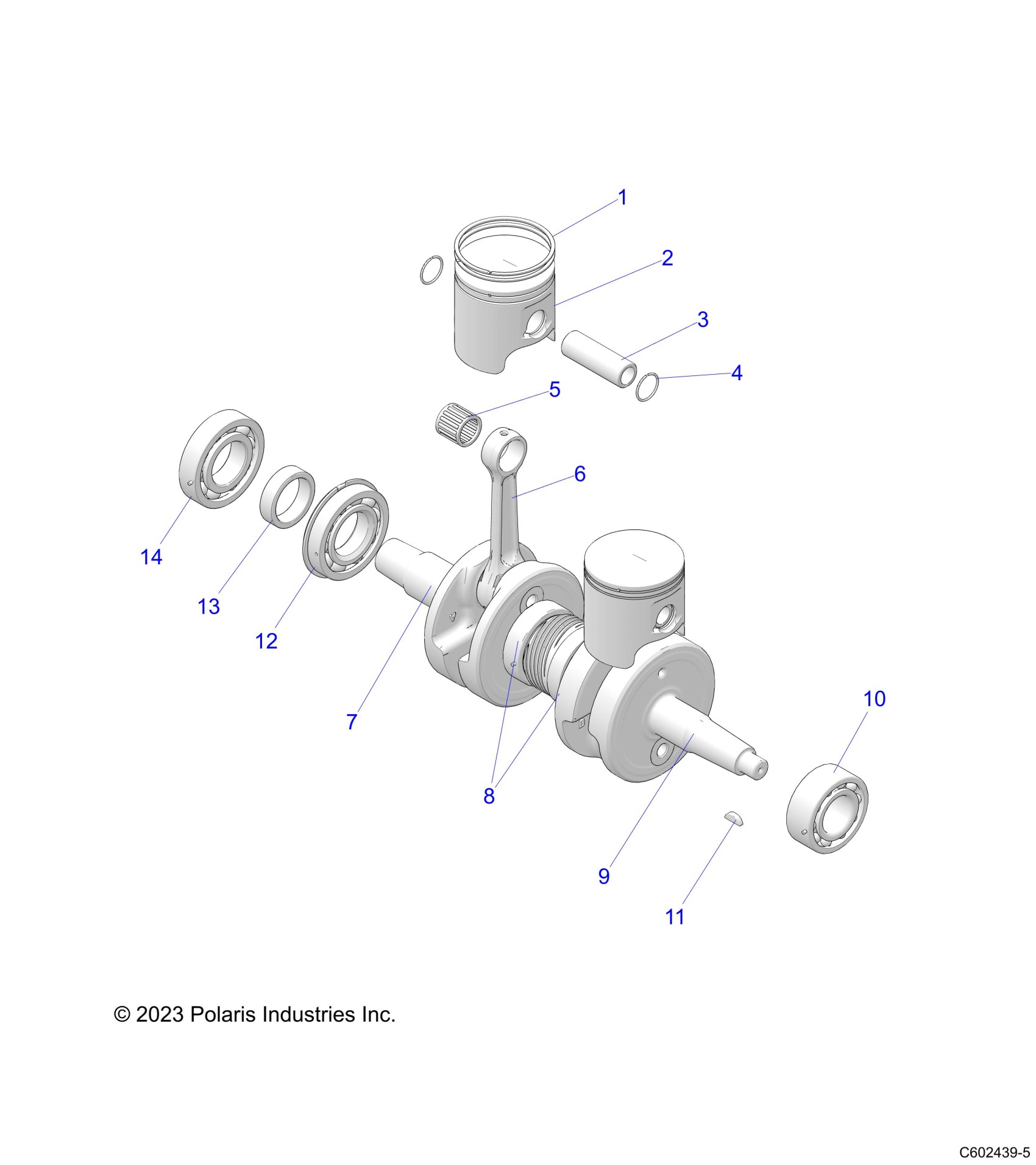 1
2
3
4
5
6
14
13
12
7
8
10
9
11

© 2023 Polaris Industries Inc.

C602439-5