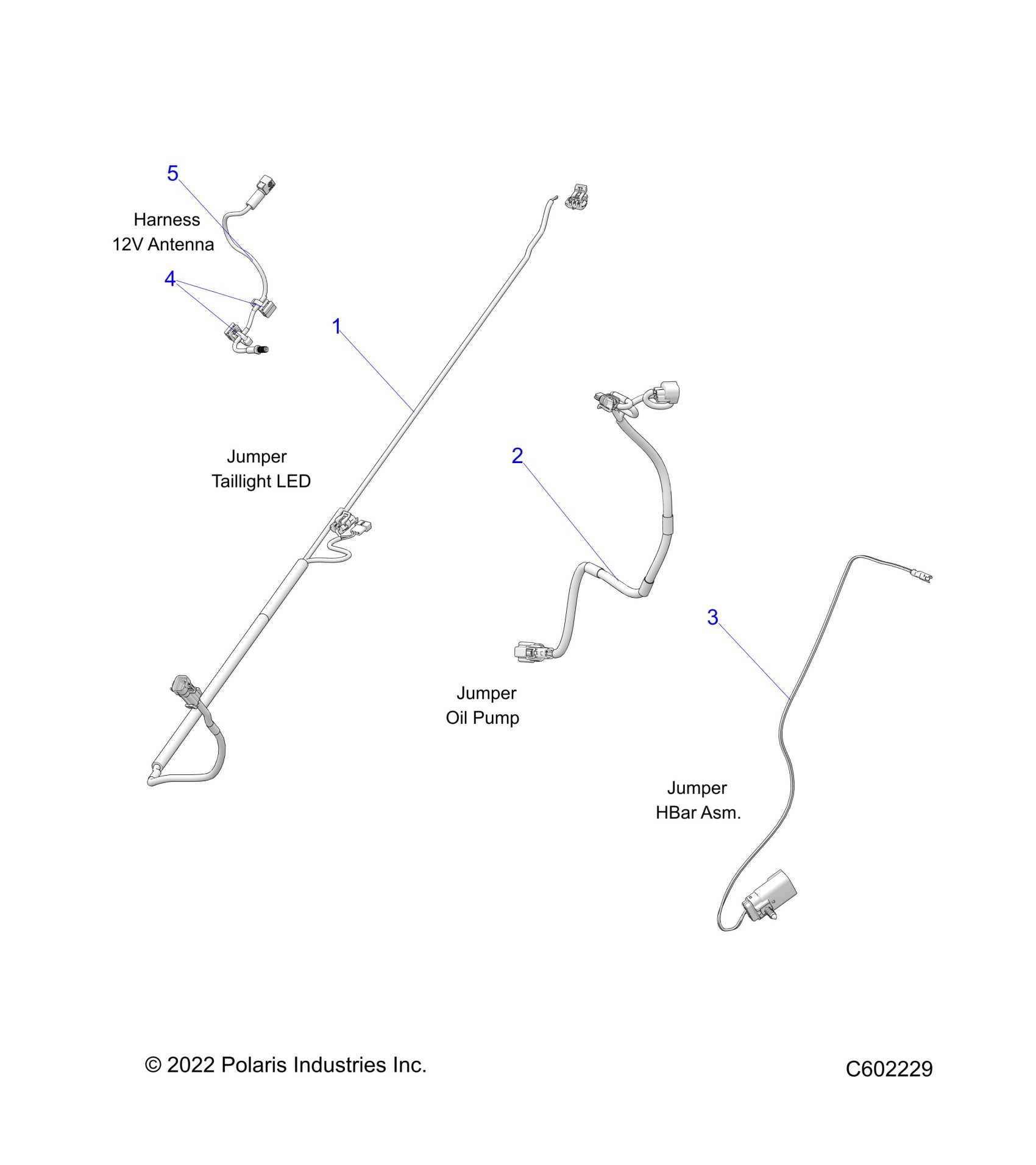 5

Harness
12V Antenna

4

1

Jumper
Taillight LED

2

Jumper
Oil Pump

3

Jumper
HBar Asm.

© 2022 Polaris Industries Inc.

C602229