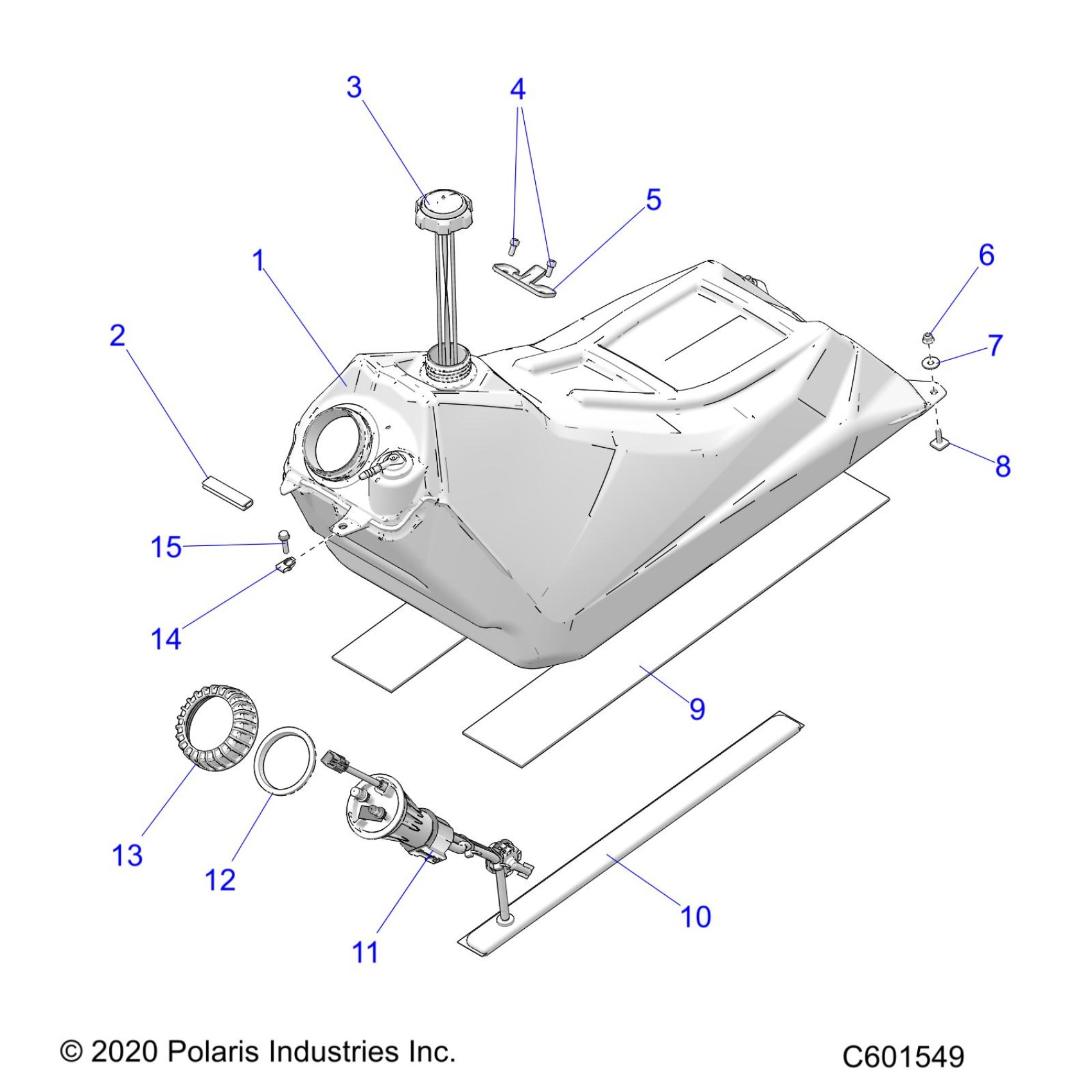 3

4

5

1

6

2

7

8

15

14

9

13

12

10

11

© 2020 Polaris Industries Inc.

C601549