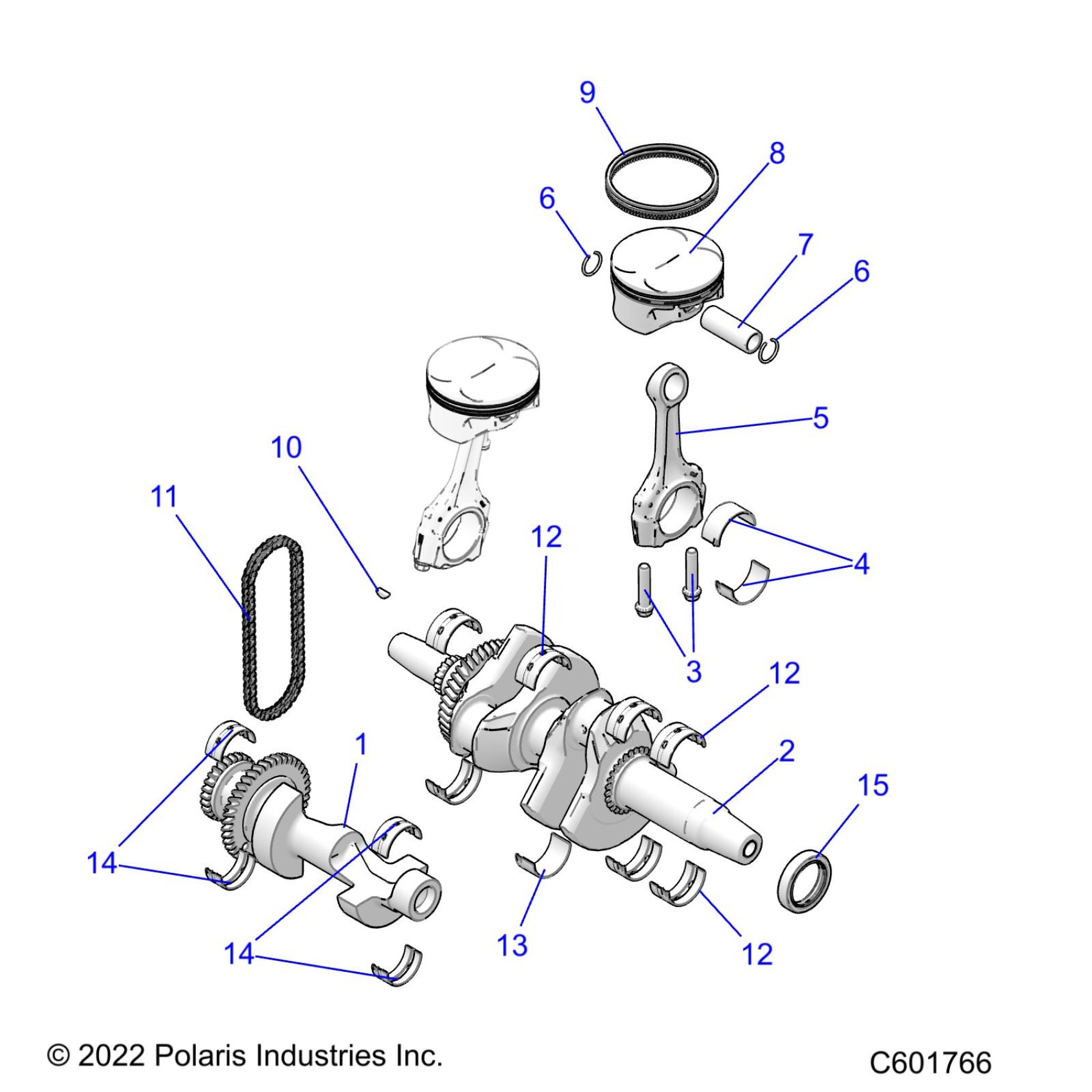 9
8
6
7
6
5
10
11
12
4
3
12
1
2
15
14
14
13
12

© 2022 Polaris Industries Inc.

C601766