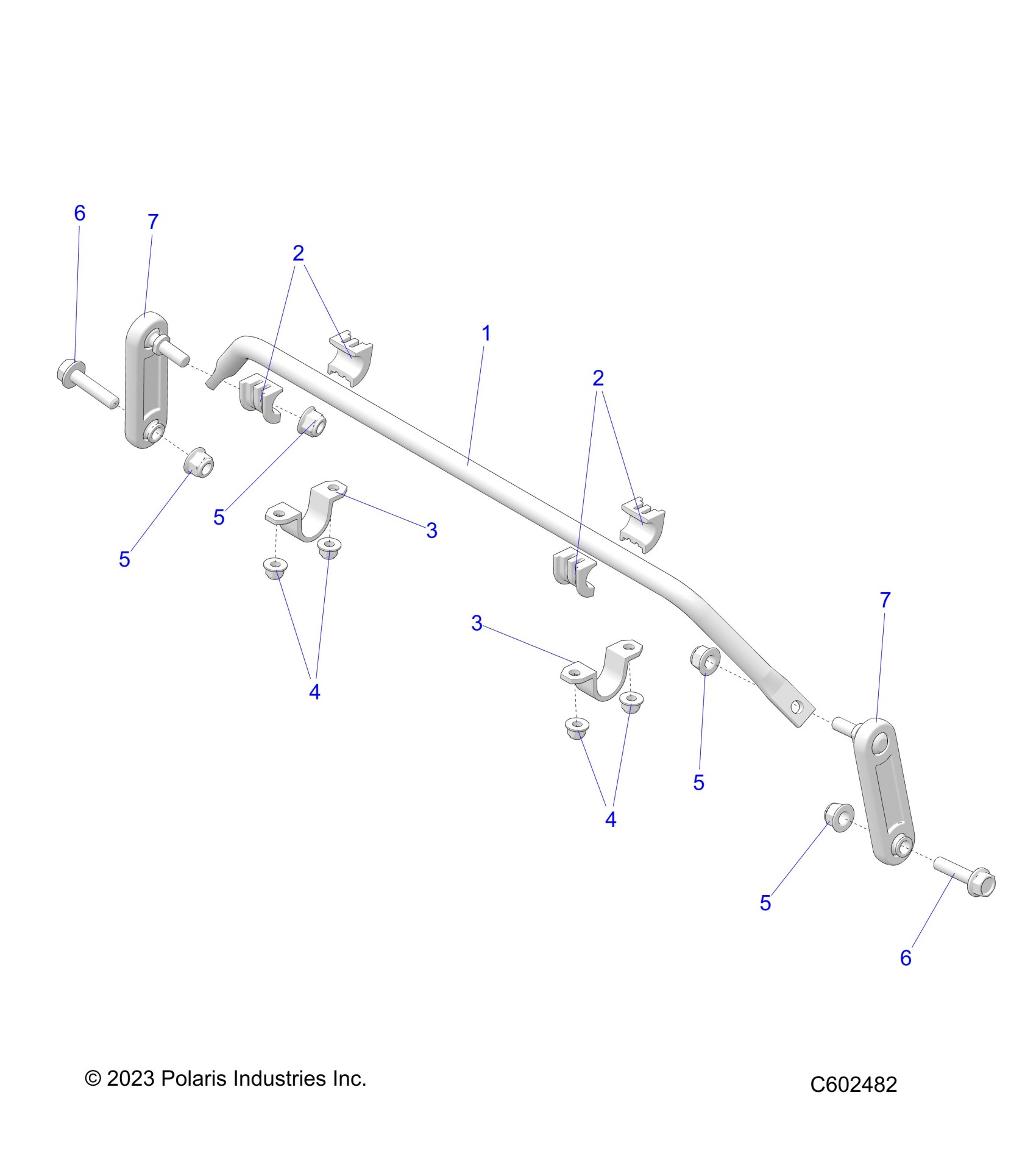 6
7
2
1
2
5
5
3
4
3
7
5
4
5
6

© 2023 Polaris Industries Inc.

C602482