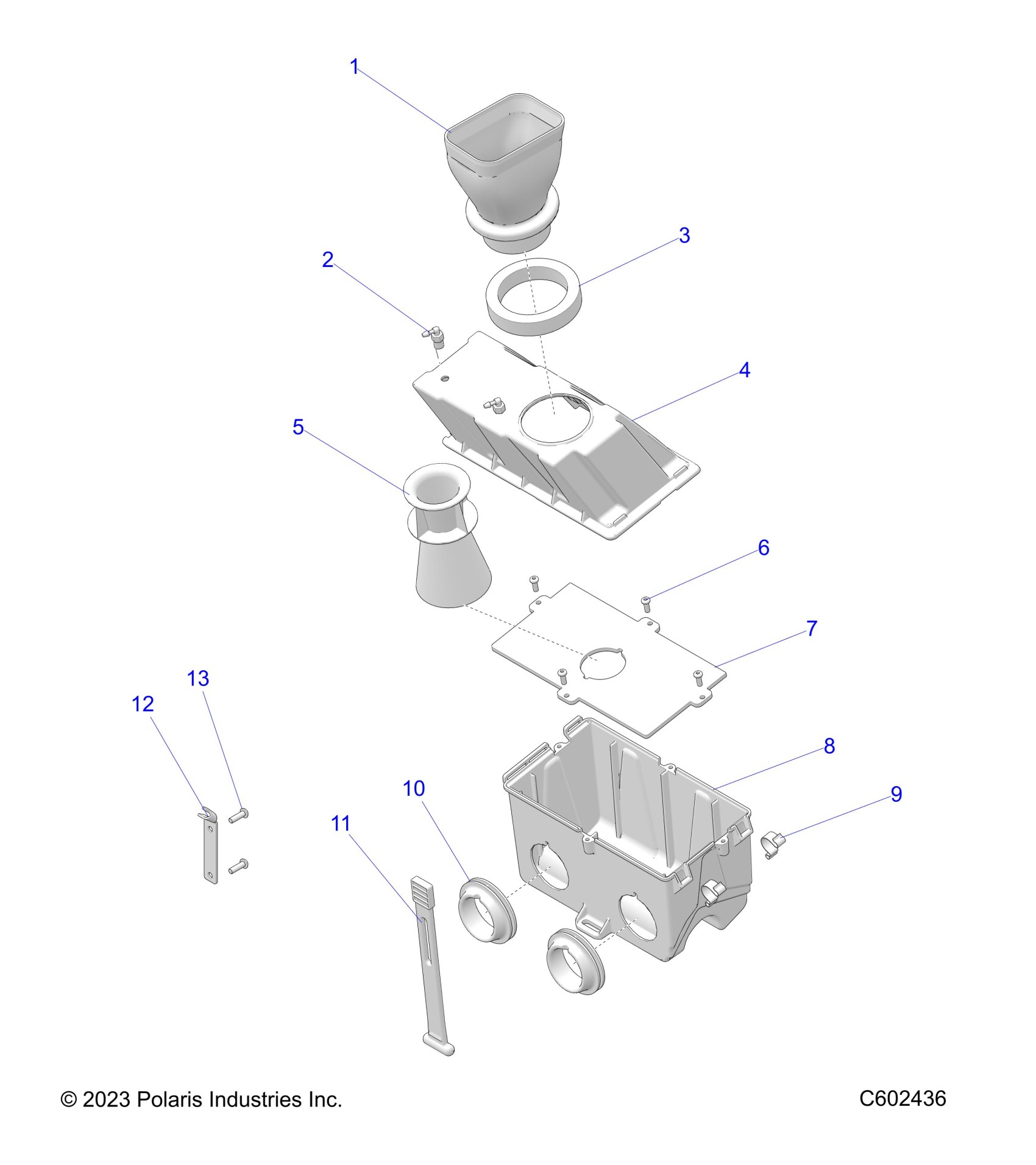 1
3
2
4
5
6
7
13
12
8
10
9
11

© 2023 Polaris Industries Inc.
C602436