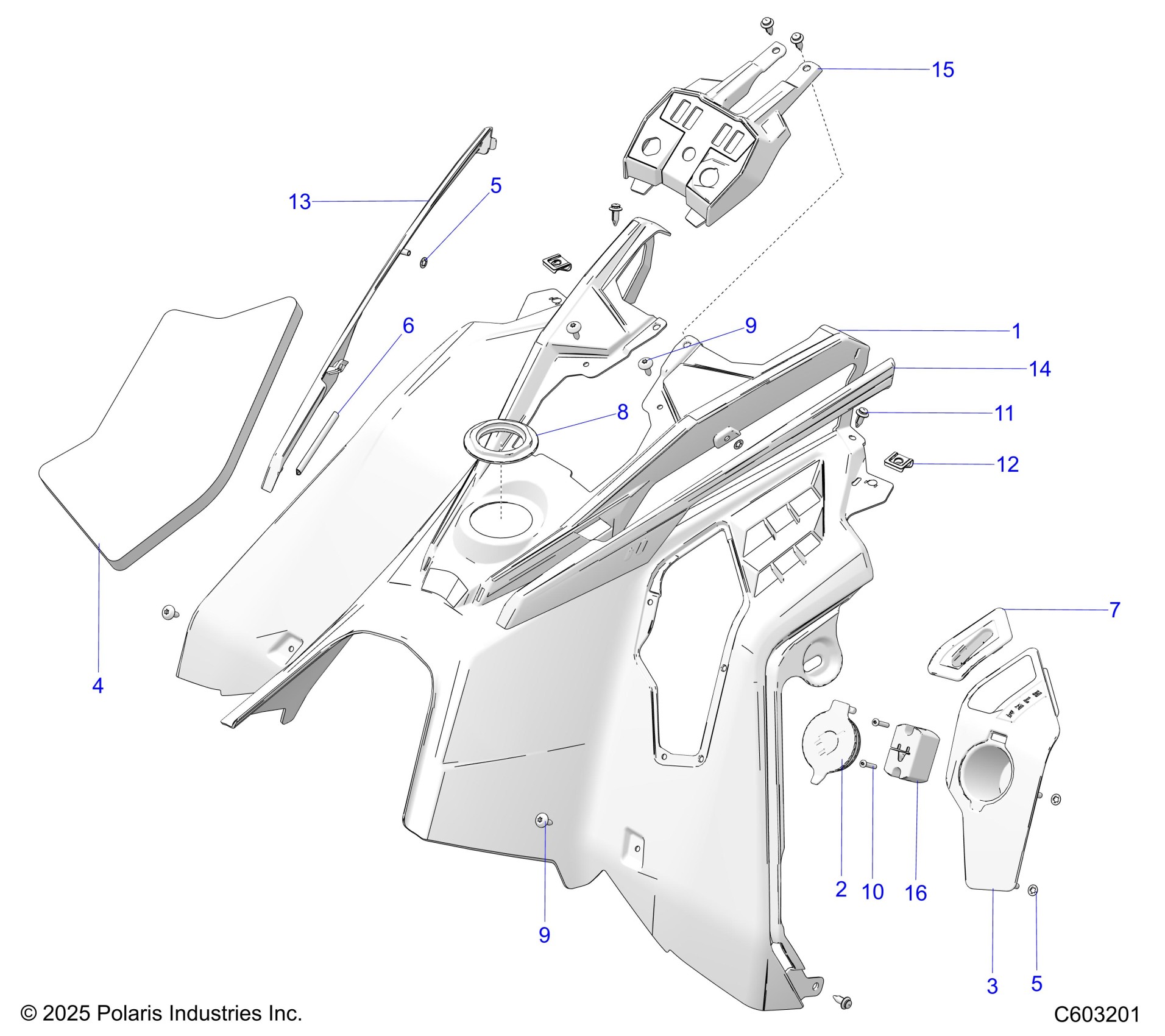 15

13

5

6

9

1

14

8

11

12

7

4

2

10

16

9

3

5

© 2025 Polaris Industries Inc.

C603201