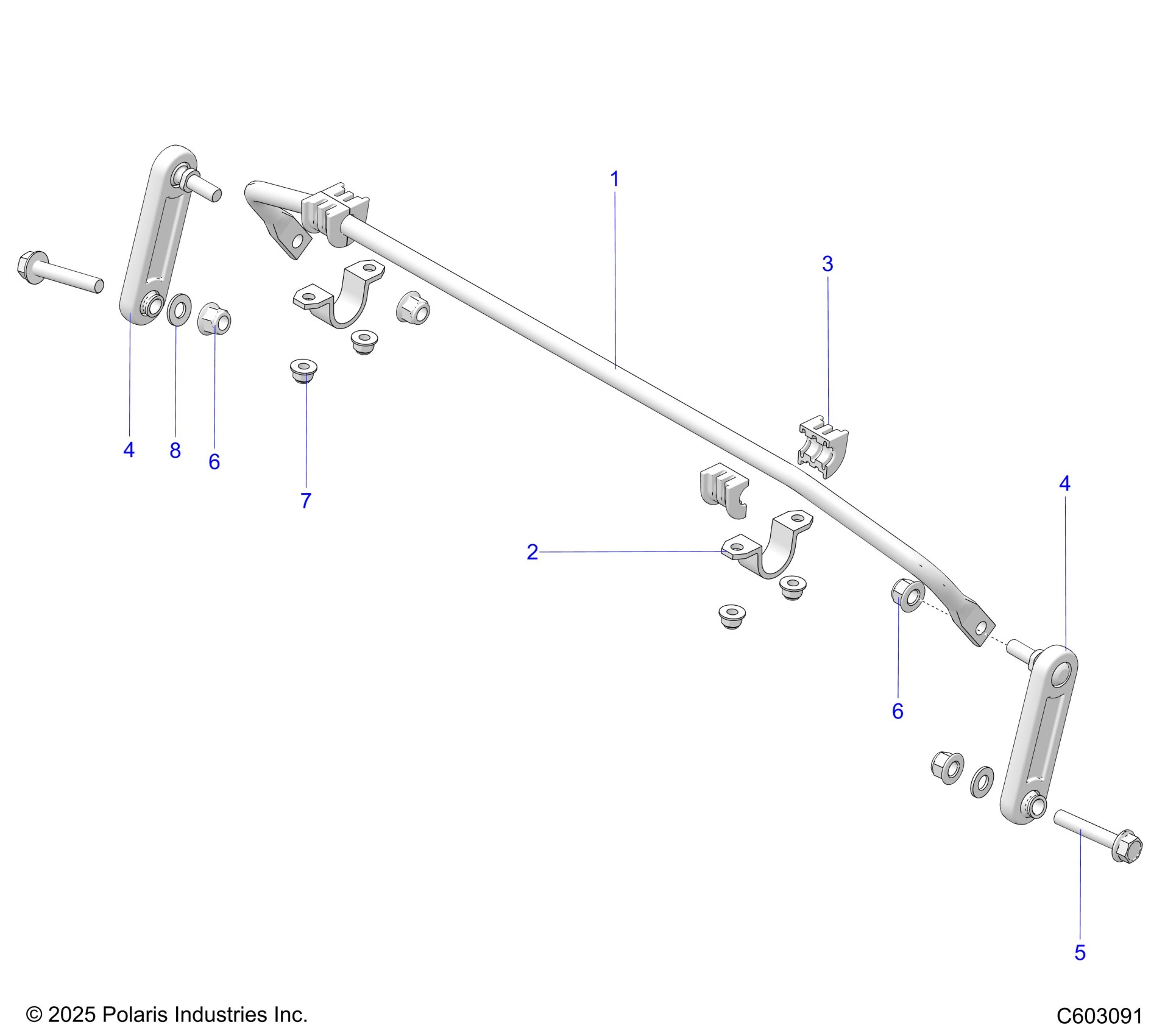 1

3

4 8 6

7

4

2

6

5

© 2025 Polaris Industries Inc.

C603091