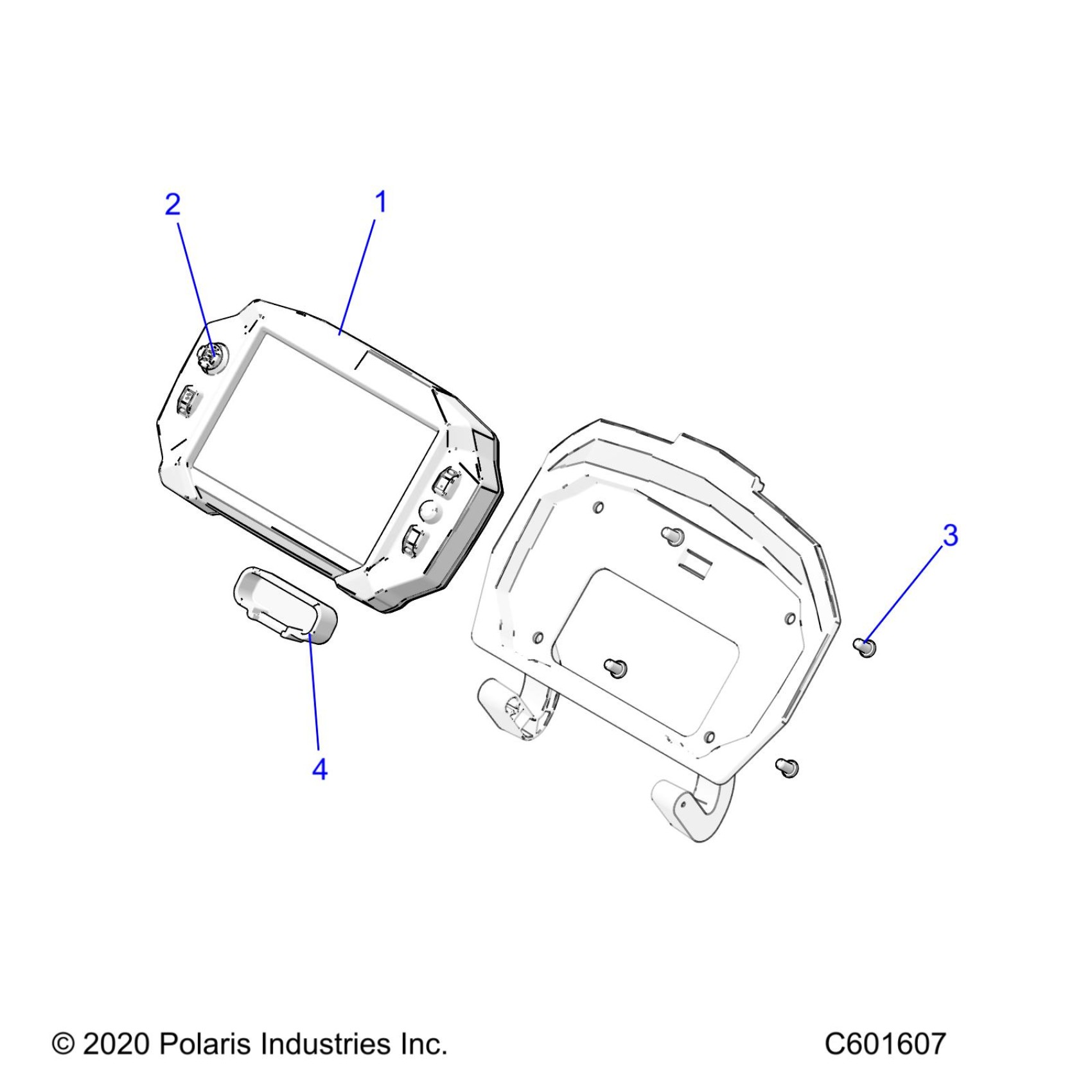 2
1
3
4

© 2020 Polaris Industries Inc.

C601607