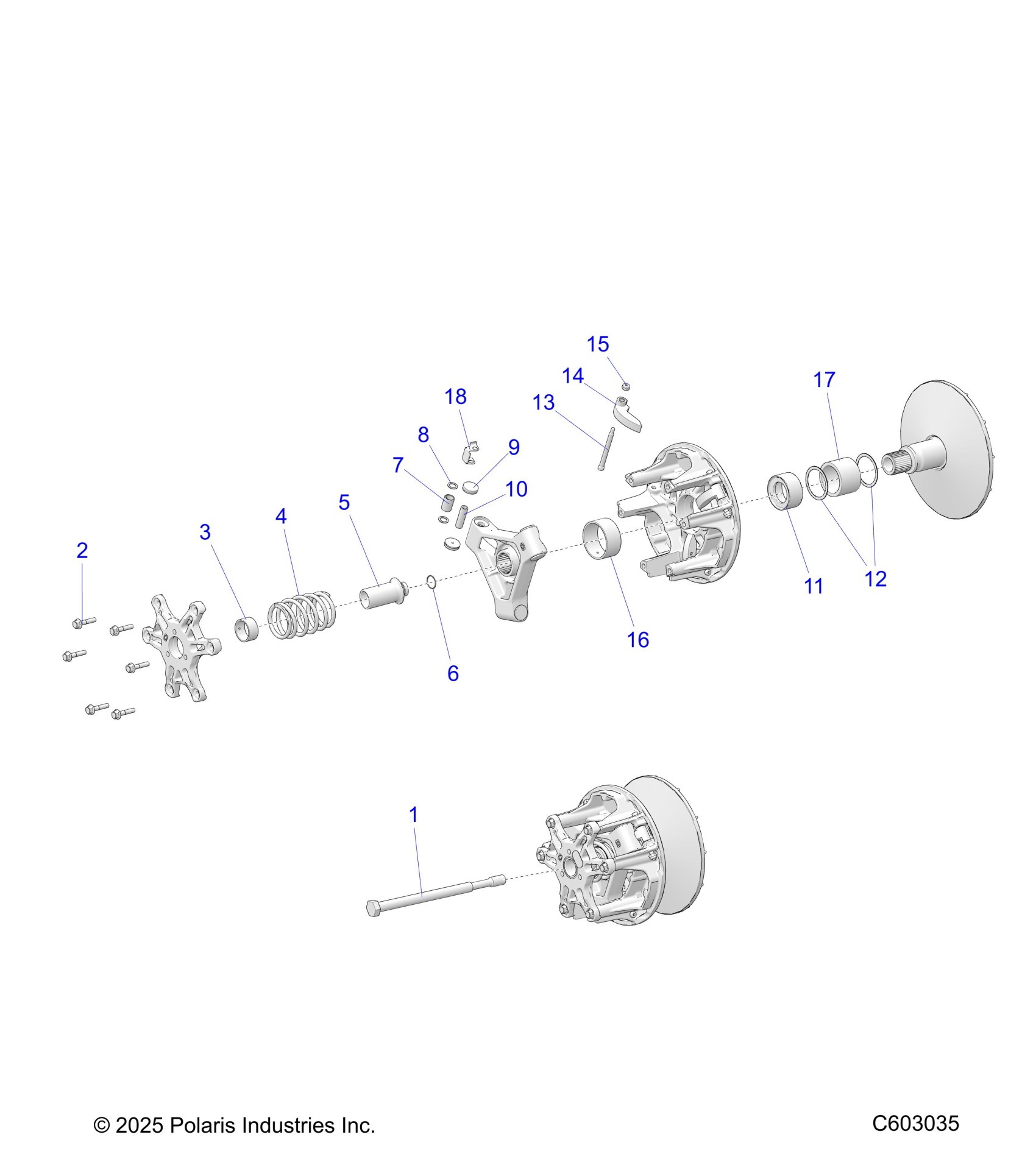 15
14
17
18
13
8
9
7
10
5
4
3
2
11
12
16
6
1

© 2025 Polaris Industries Inc.

C603035