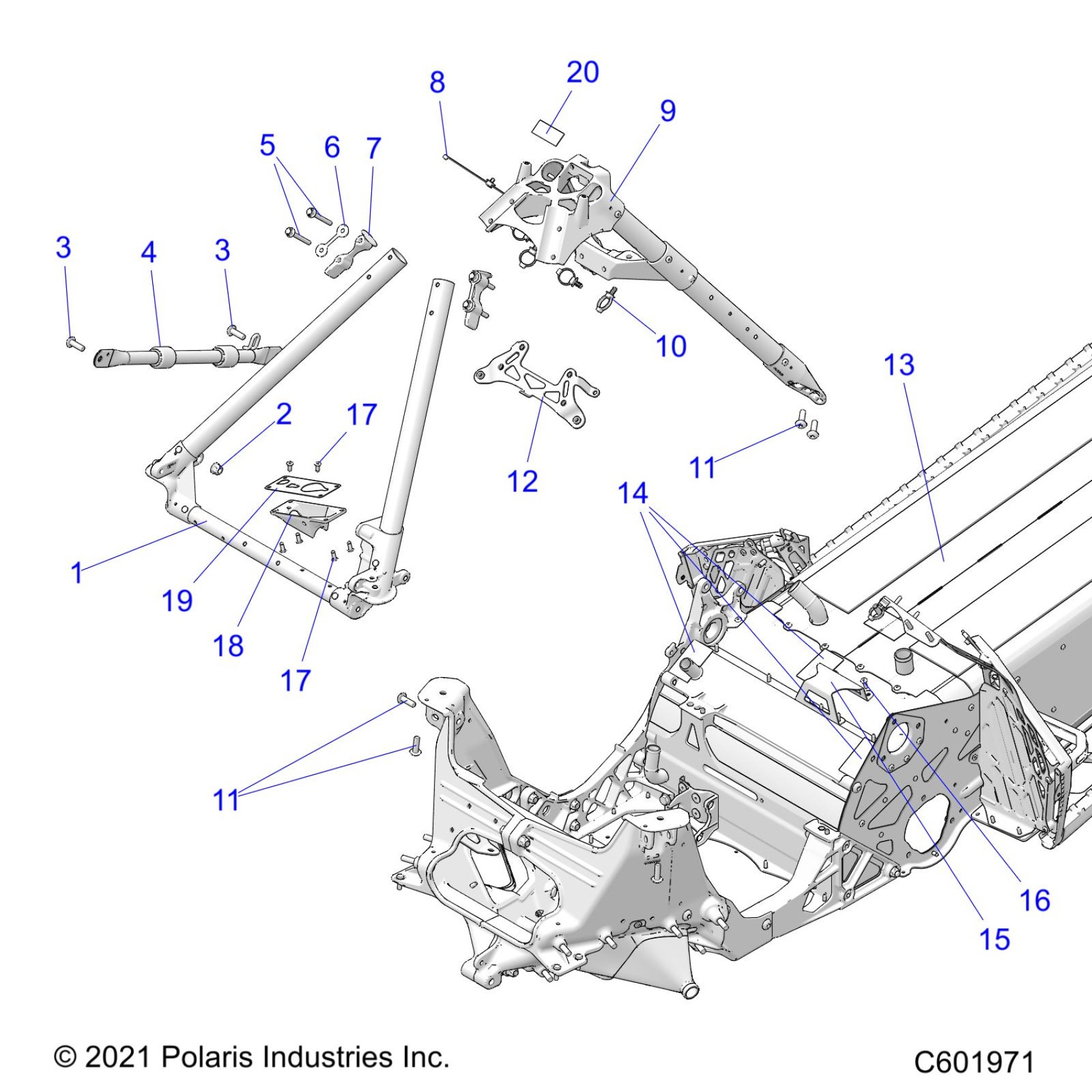 20
8
9
5
6
7
3
4
3
10
13
2
17
12
11
14
1
19
18
17
11
16
15
© 2021 Polaris Industries Inc.
C601971