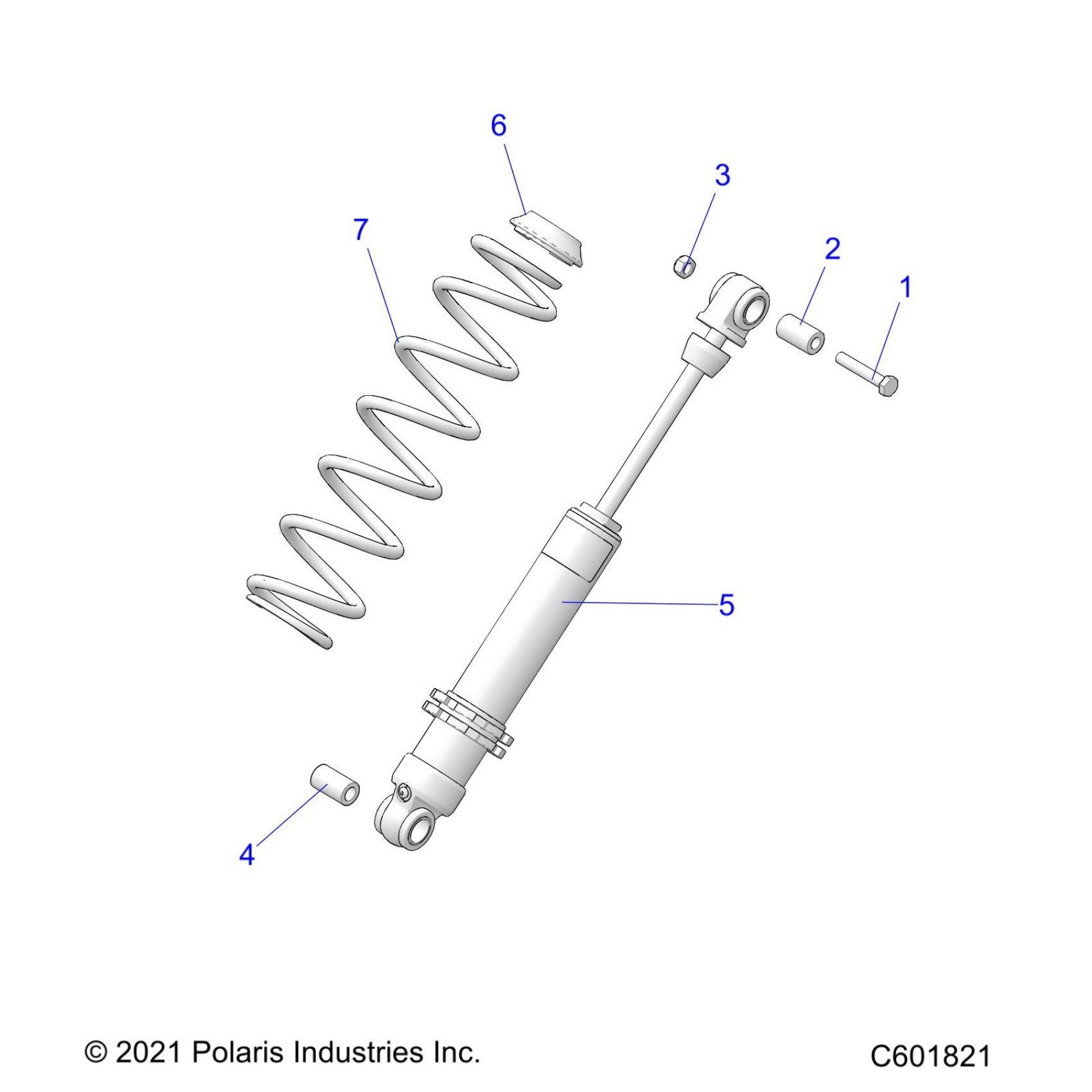 6
3
7
2
1
5
4

© 2021 Polaris Industries Inc.

C601821