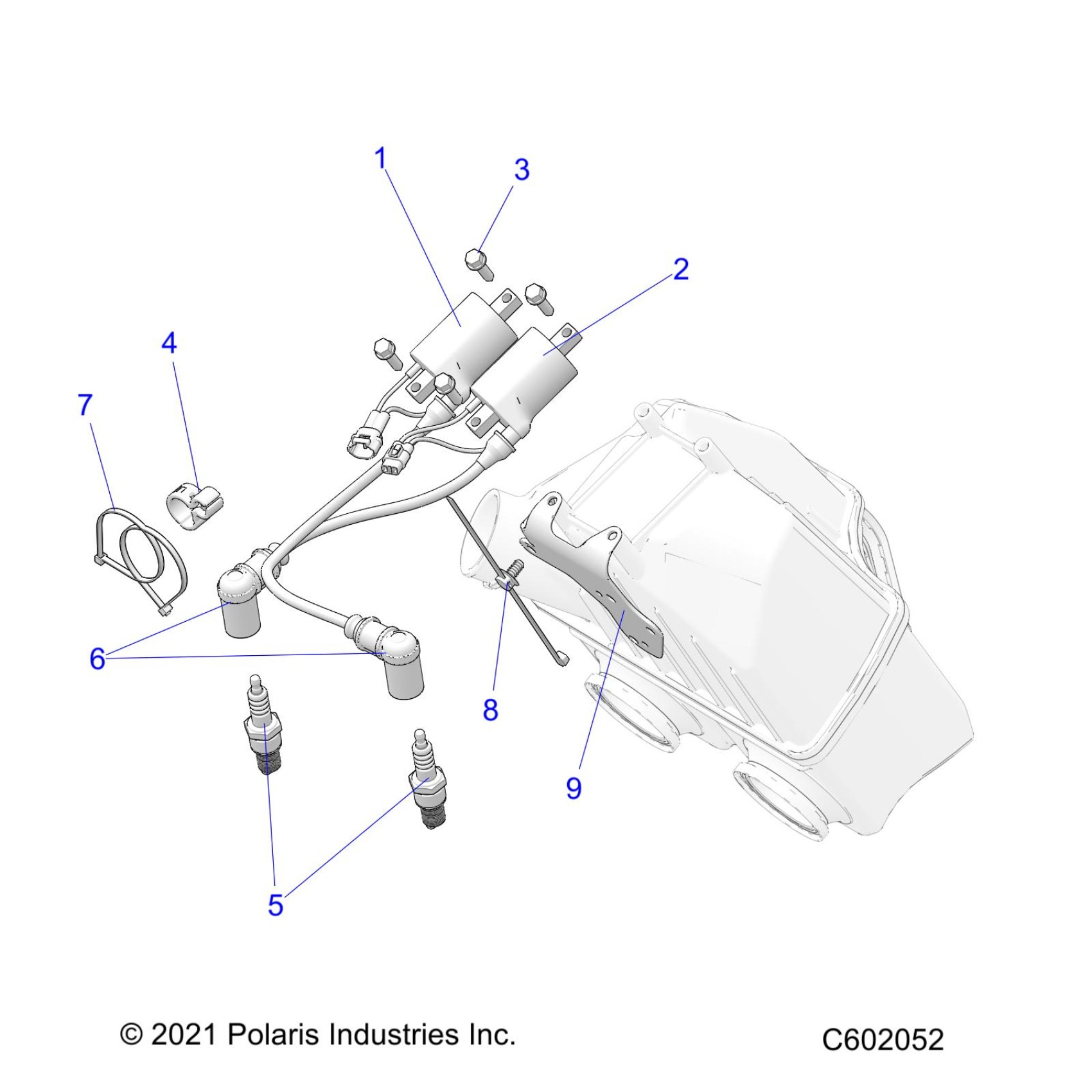 1
3
2
4
7
6
8
9
5

© 2021 Polaris Industries Inc.

C602052