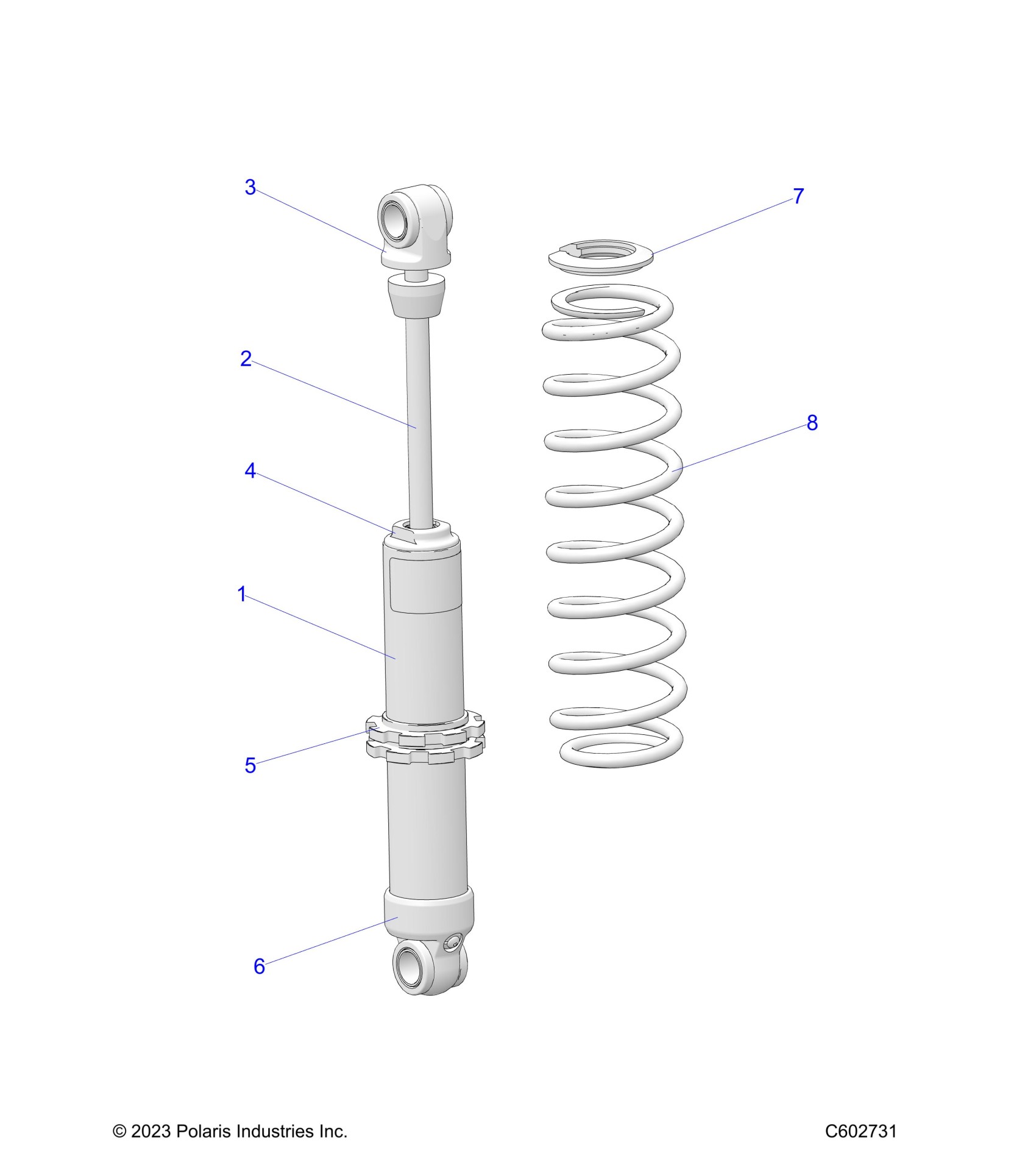 3

7

2

8

4

1

5

6

© 2023 Polaris Industries Inc.

C602731