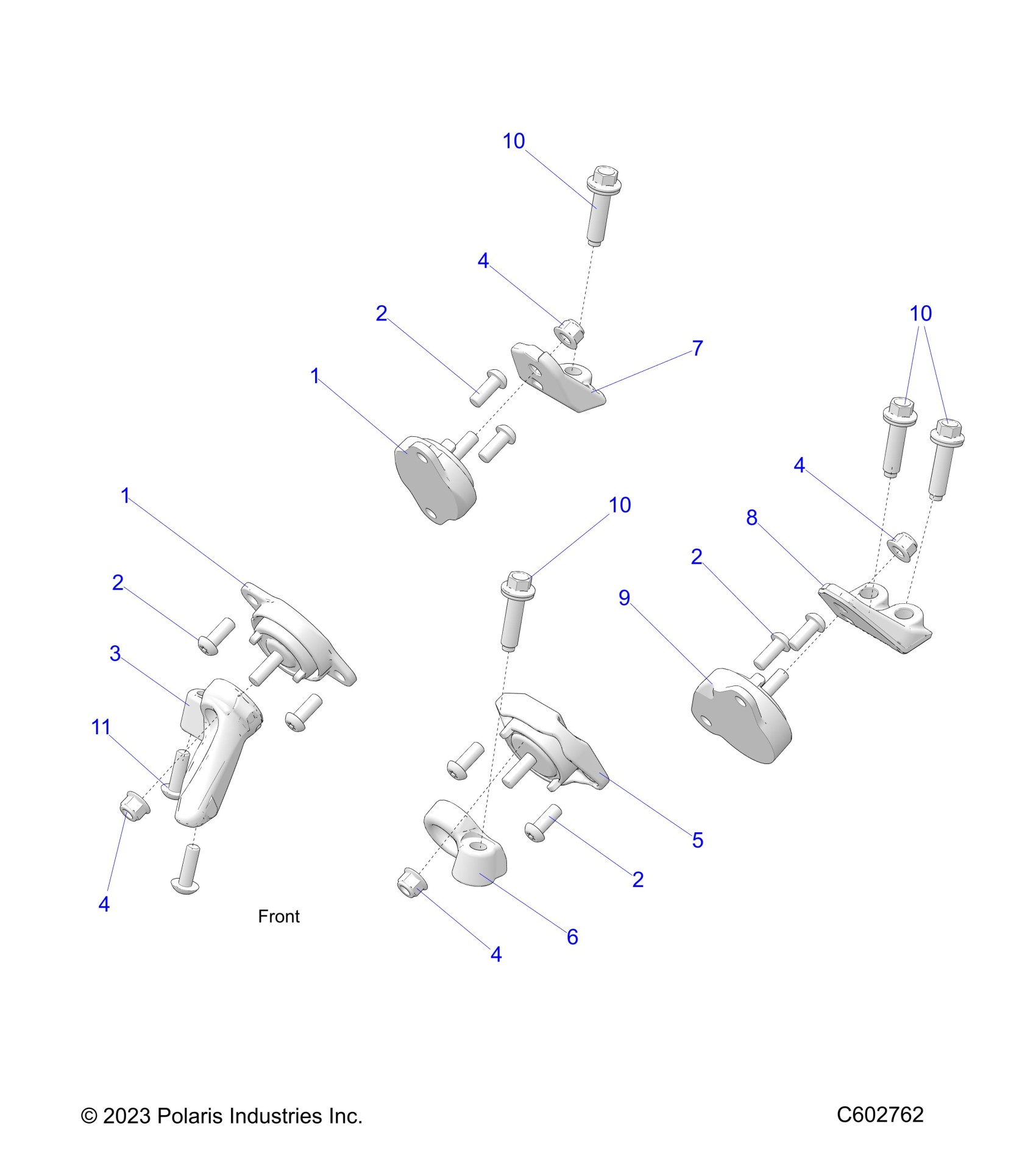 10

4

2

7

1

10

4

1

10

8

2

2

9

3

11

5

2

4

Front

6

4

© 2023 Polaris Industries Inc.

C602762