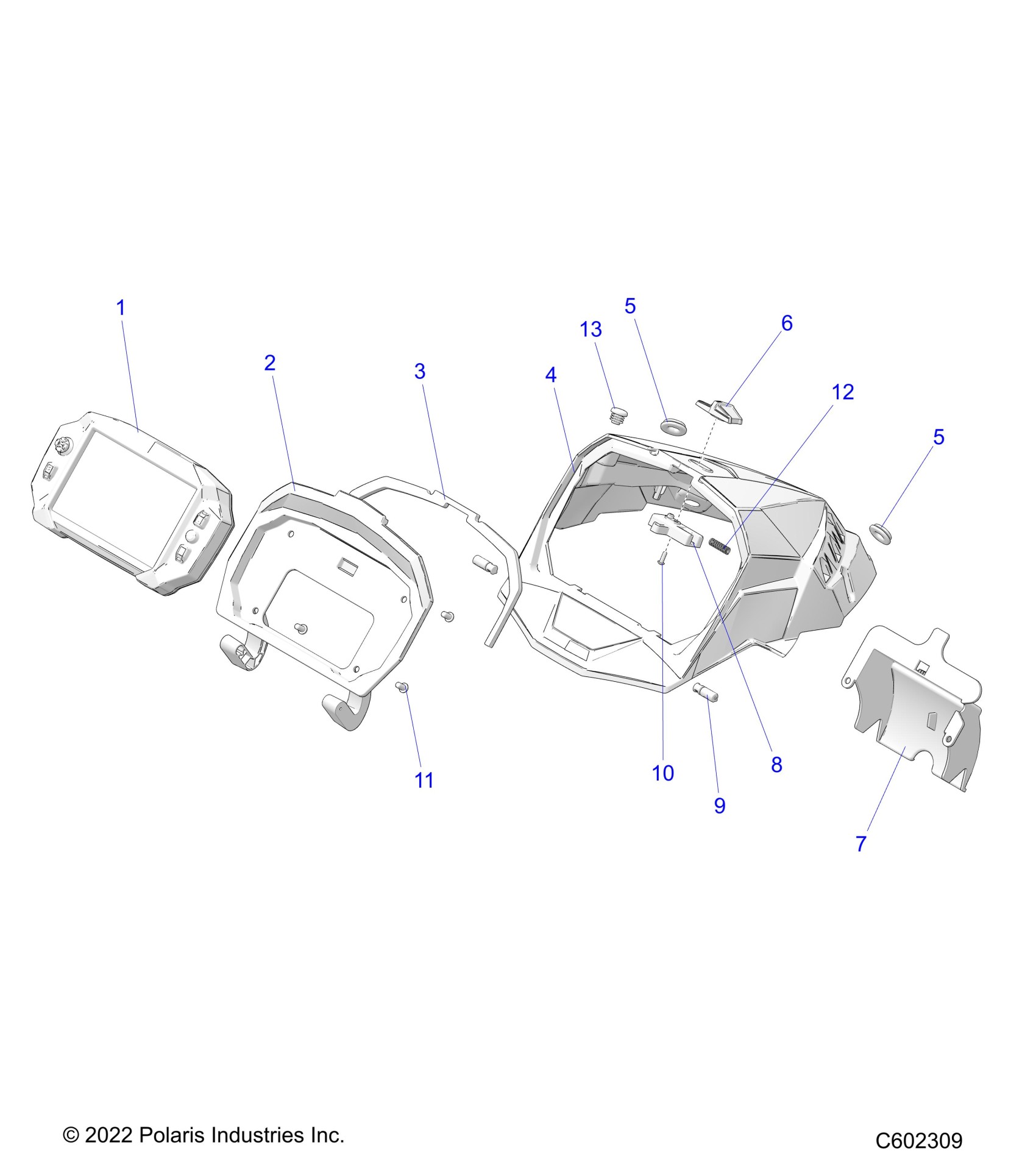 1
2
3
4
13
5
6
12
5
11
10
9
8
7

© 2022 Polaris Industries Inc.

C602309