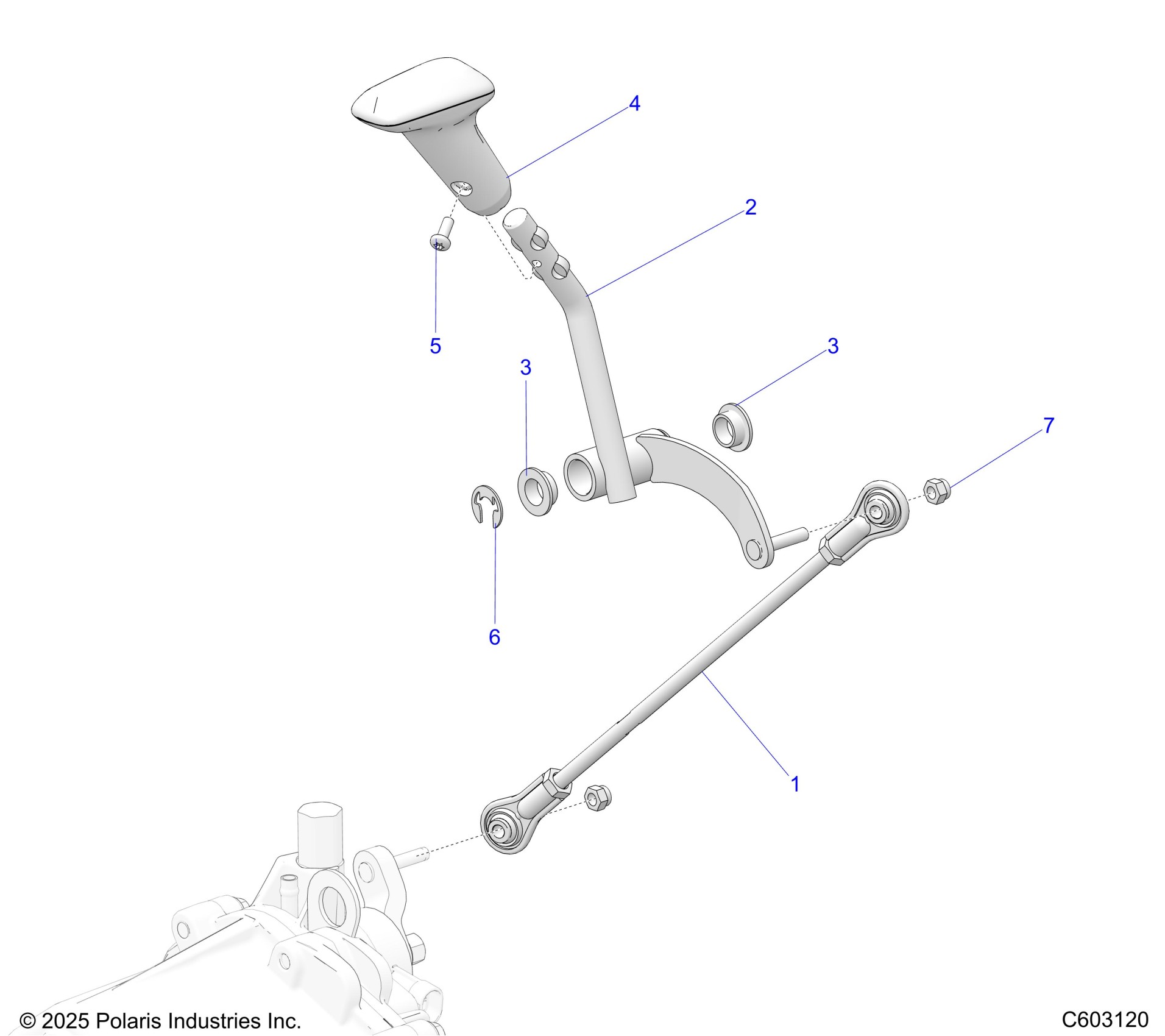 4

2

5

3

3

7

6

1

© 2025 Polaris Industries Inc.

C603120