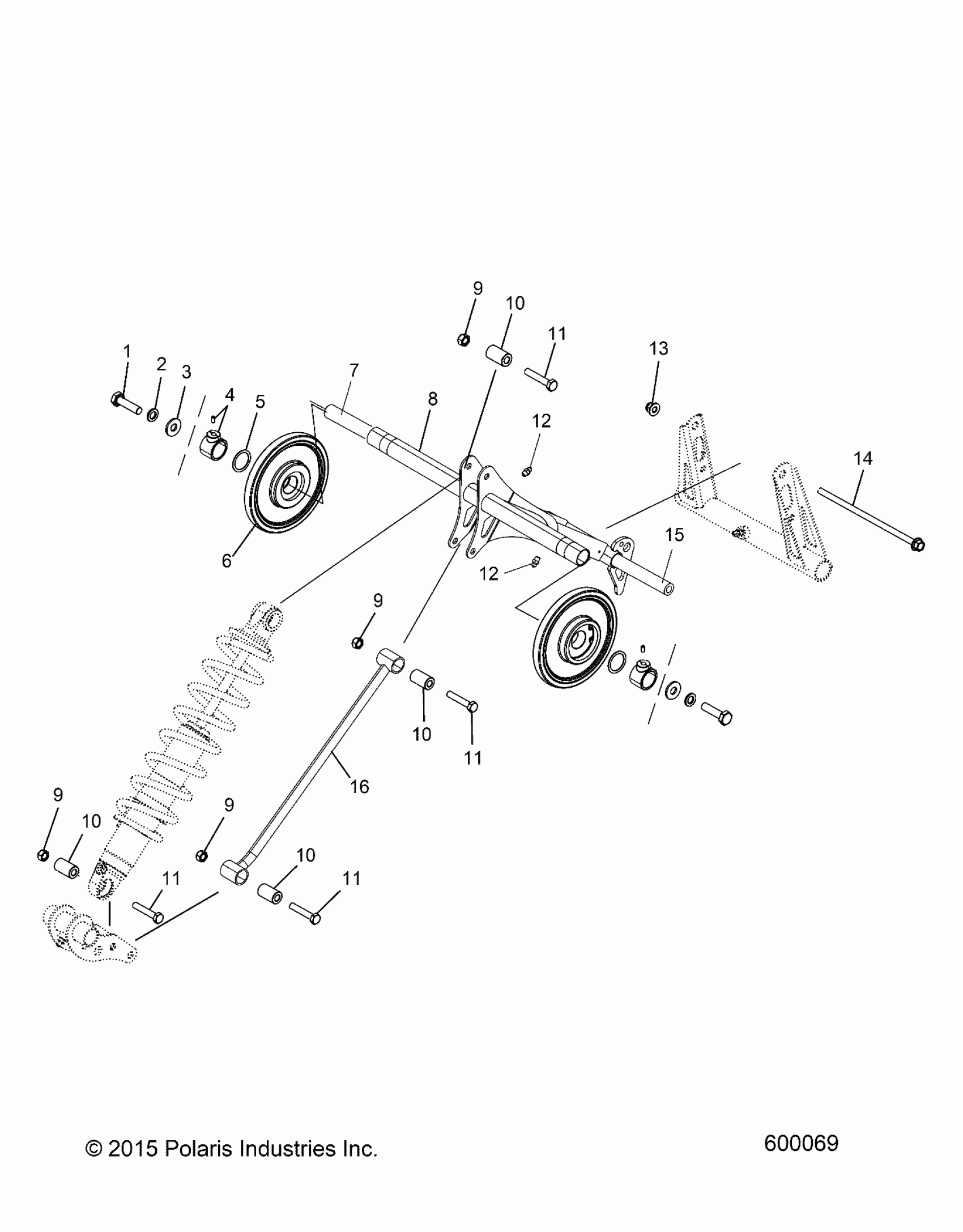 9
10
11
13
1
2
3
4
5
7
8
12
14
6
15
12
9
10
11
16
9
10
9
10
11
11

© 2015 Polaris Industries Inc.

600069